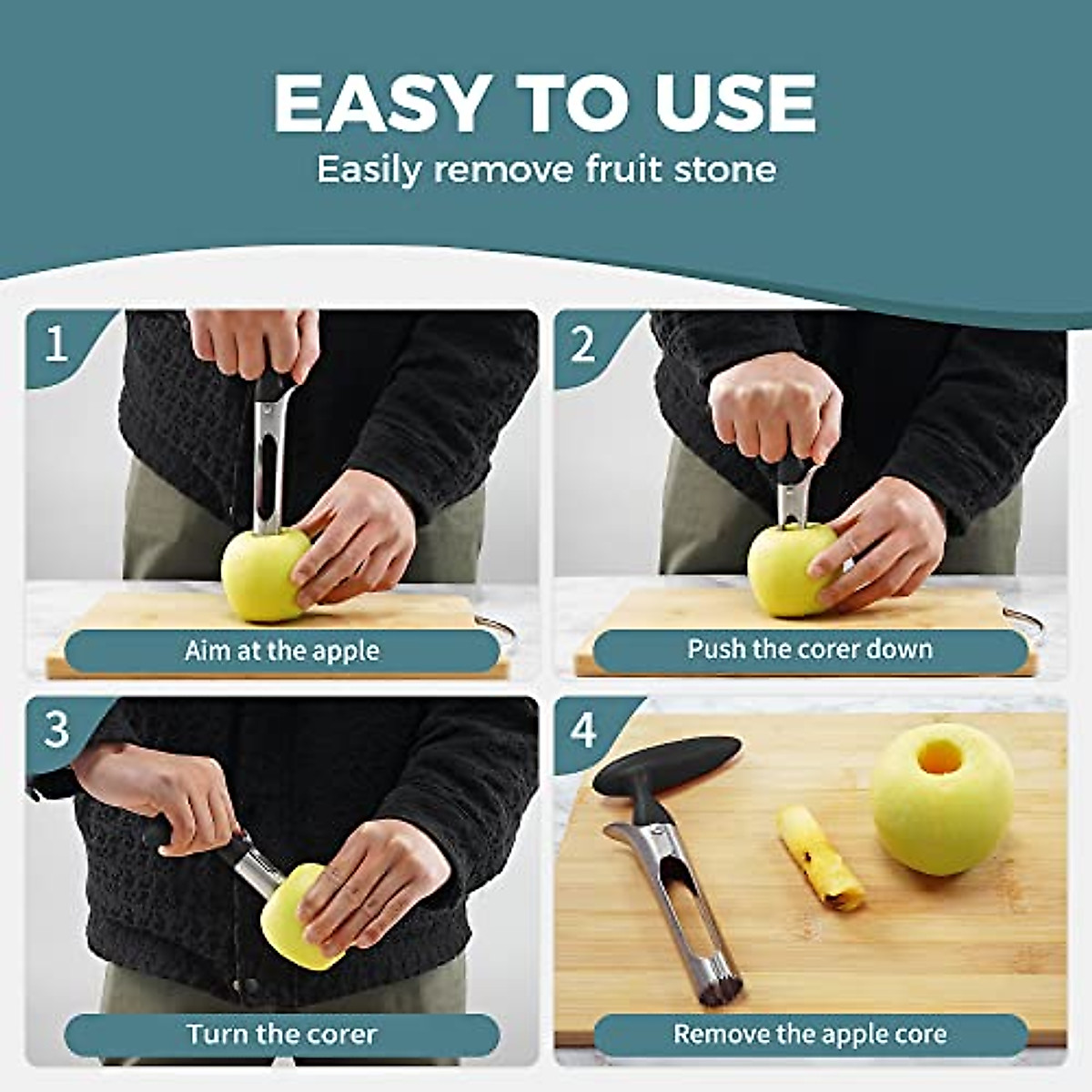 EASY TO USE
Easily remove fruit stone

1
Aim at the apple

2
Push the corer down

3
Turn the corer

4
Remove the apple core