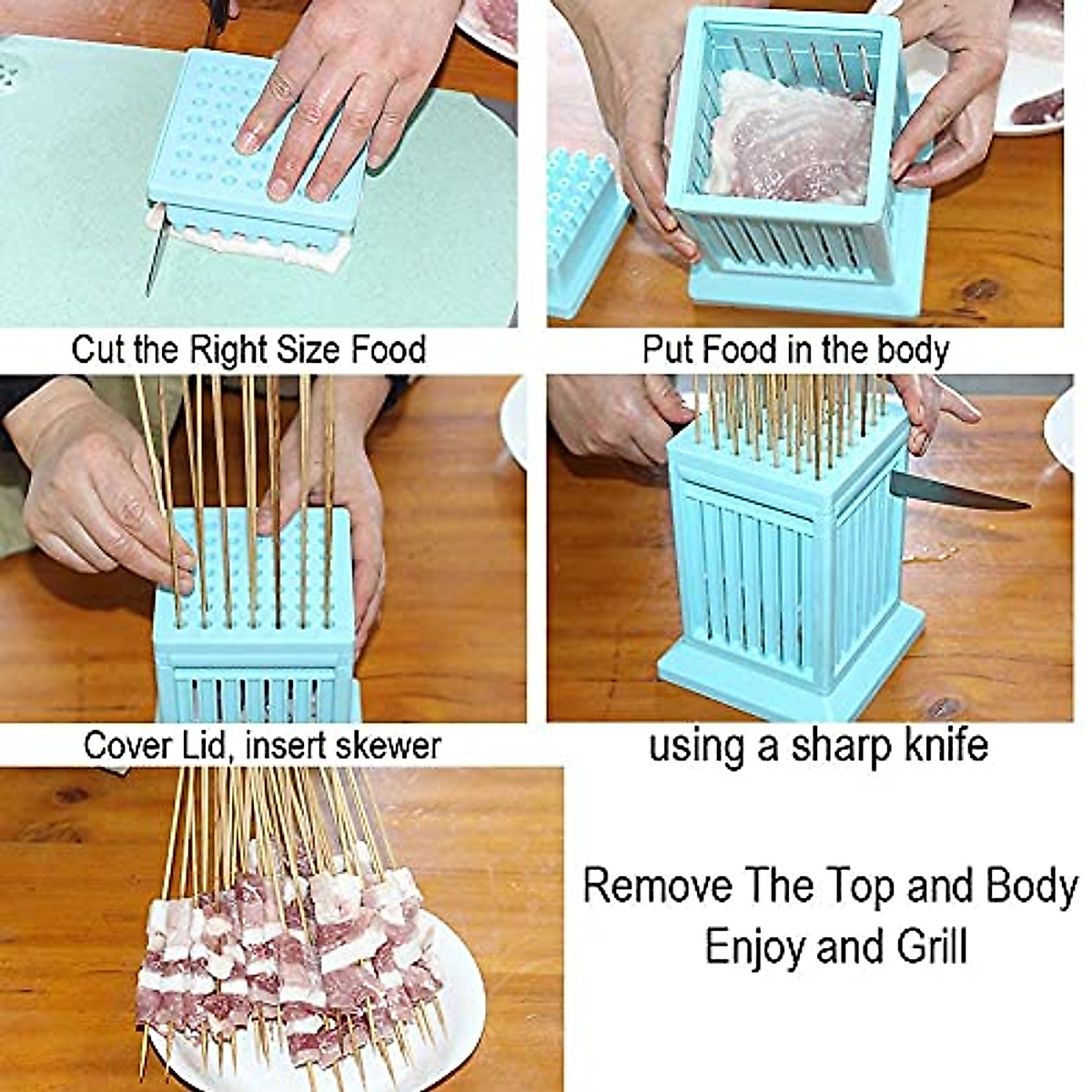 Cut the Right Size Food

Put Food in the body

Cover Lid, insert skewer

using a sharp knife

Remove The Top and Body
Enjoy and Grill