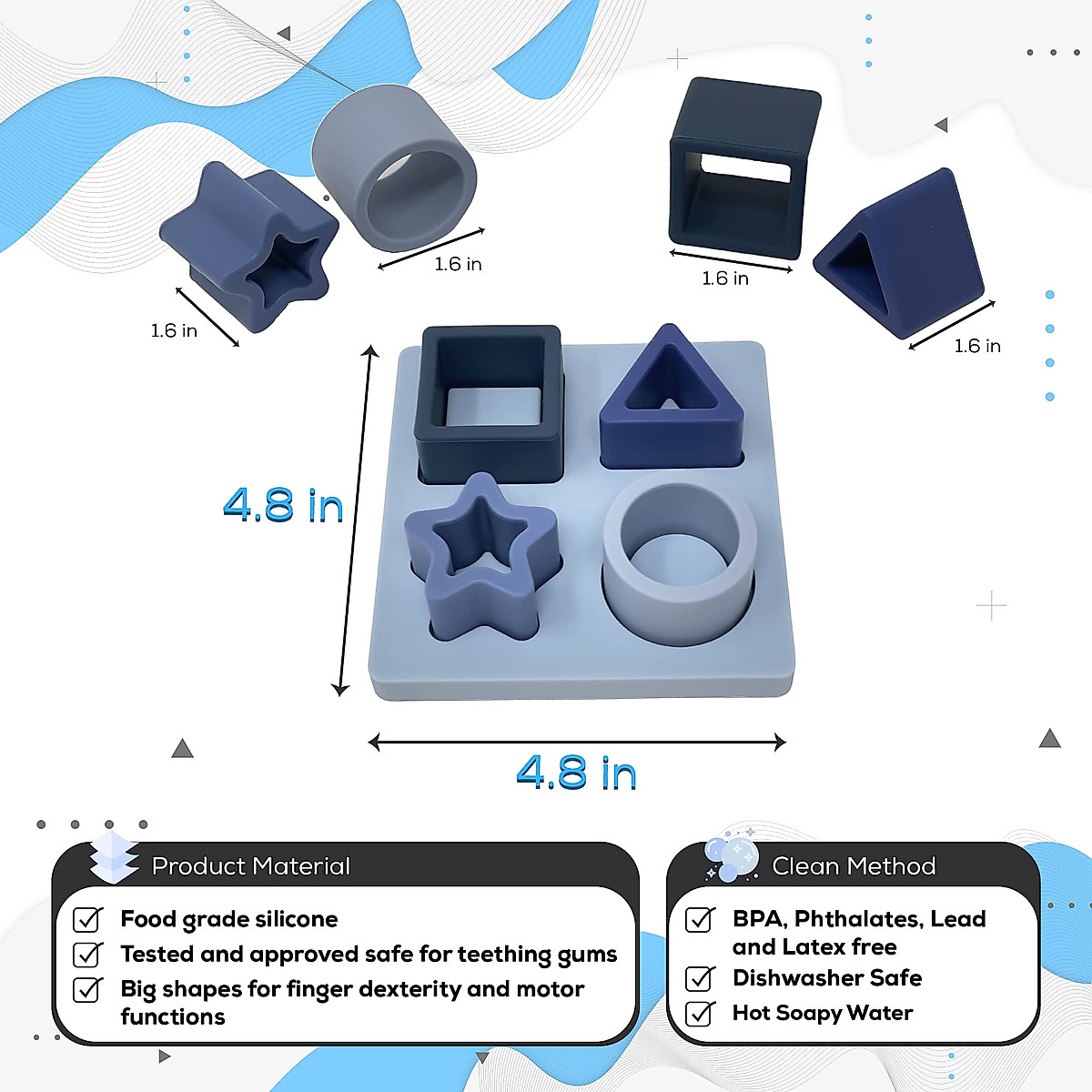 1.6 in

1.6 in

1.6 in

1.6 in

4.8 in

4.8 in

Product Material

Food grade silicone
Tested and approved safe for teething gums
Big shapes for finger dexterity and motor functions

Clean Method

BPA, Phthalates, Lead and Latex free
Dishwasher Safe
Hot Soapy Water