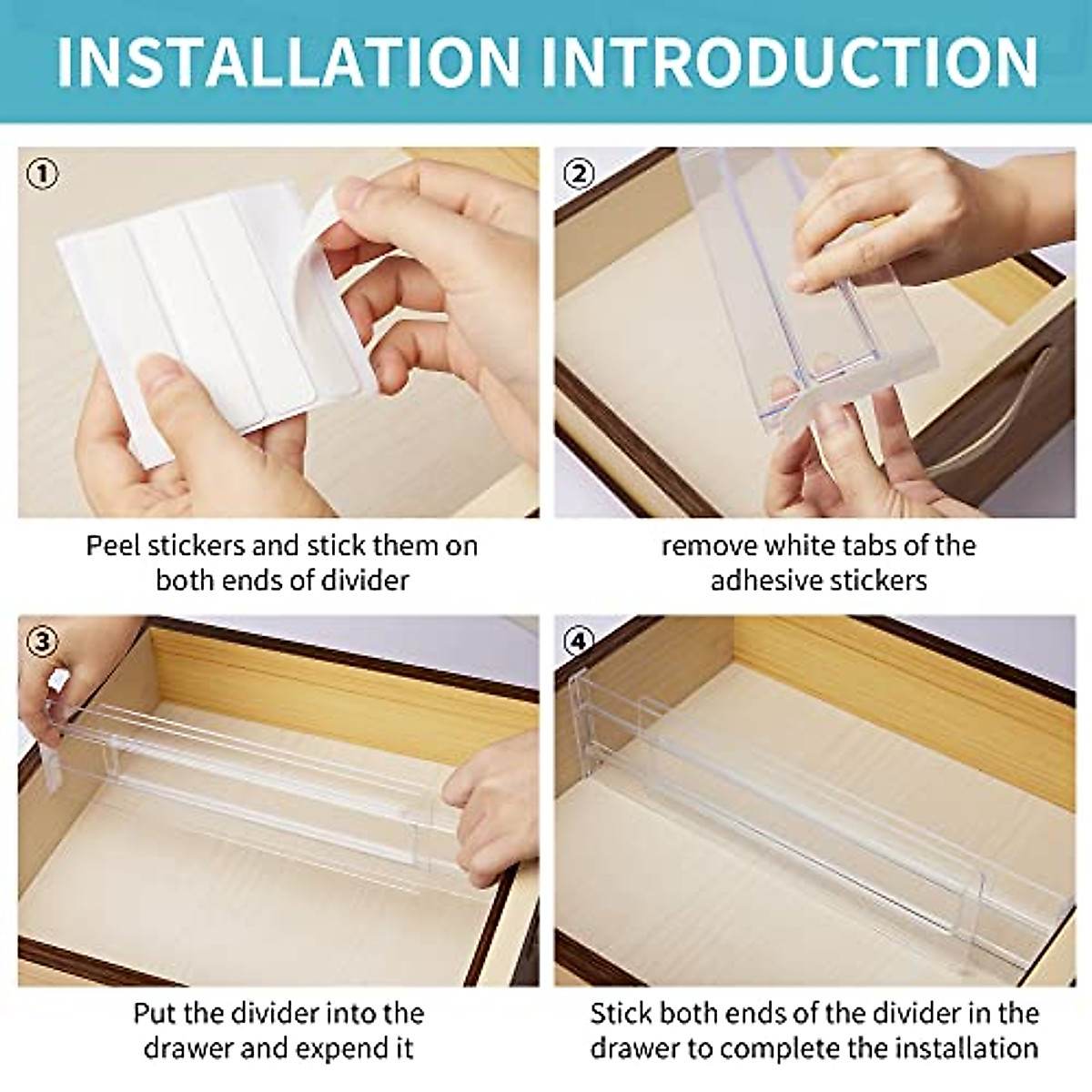 INSTALLATION INTRODUCTION

①

Peel stickers and stick them on both ends of divider

②

remove white tabs of the adhesive stickers

③

Put the divider into the drawer and expend it

④

Stick both ends of the divider in the drawer to complete the installation