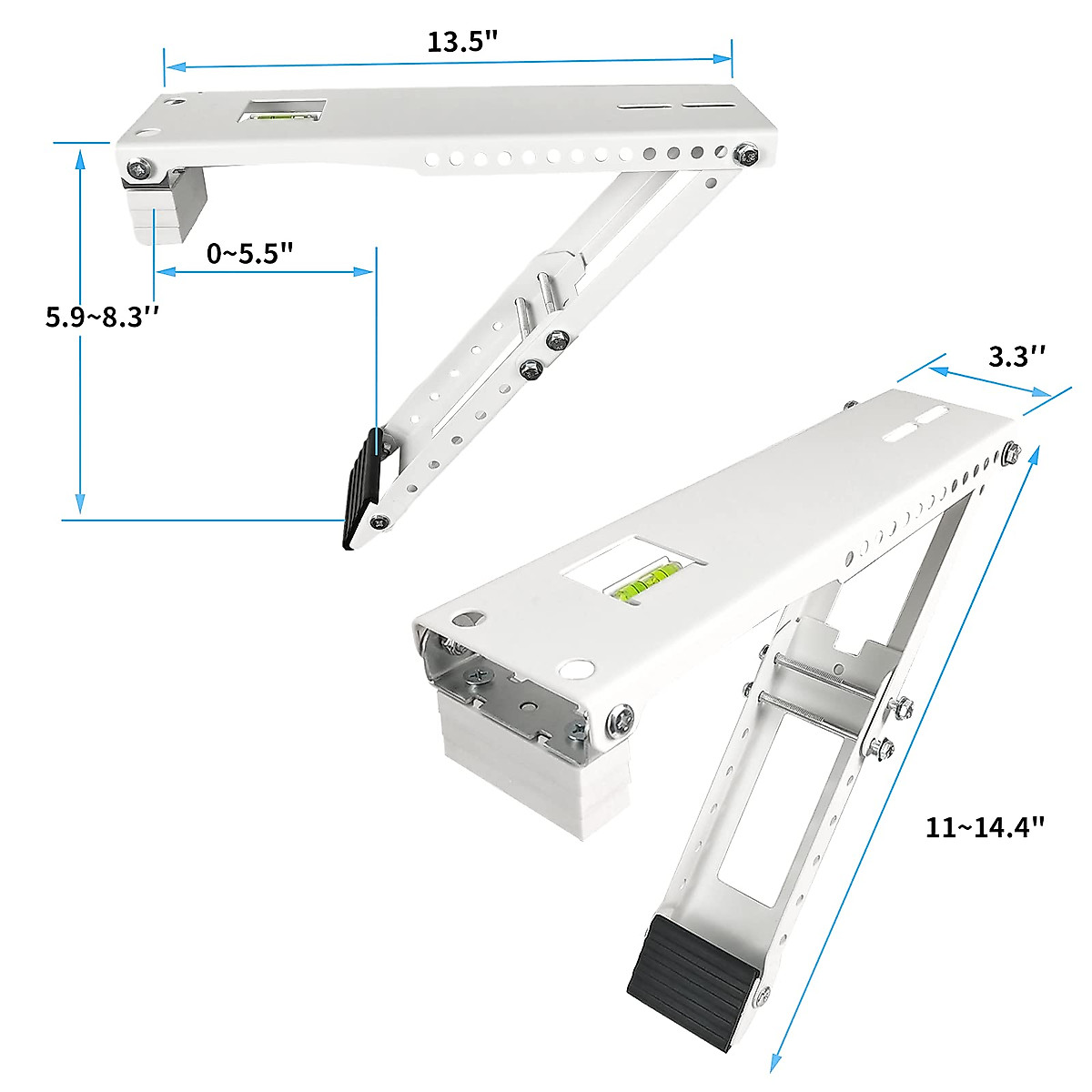 13.5"

0~5.5"

5.9~8.3''

3.3''

11~14.4"