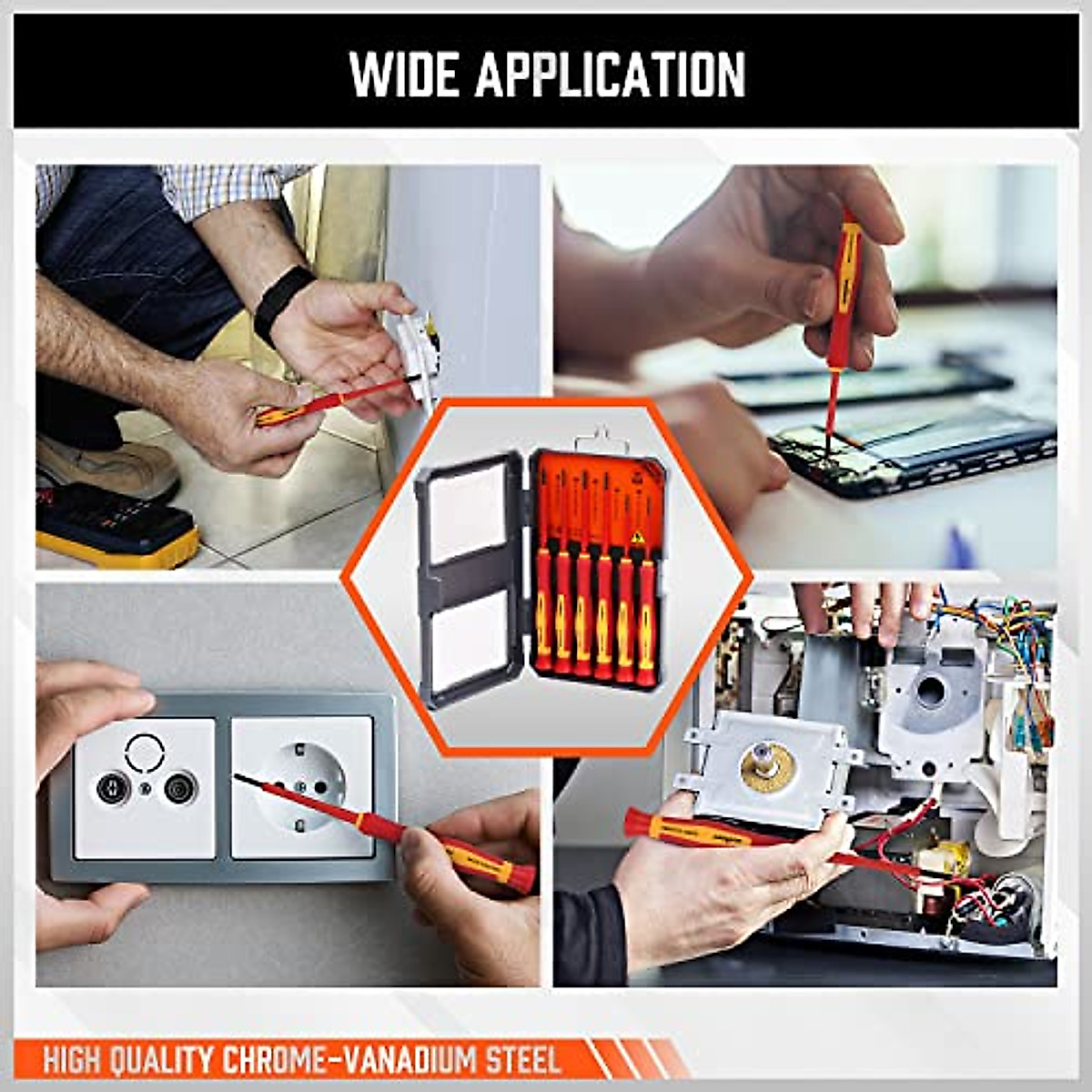 WIDE APPLICATION

HIGH QUALITY CHROME-VANADIUM STEEL