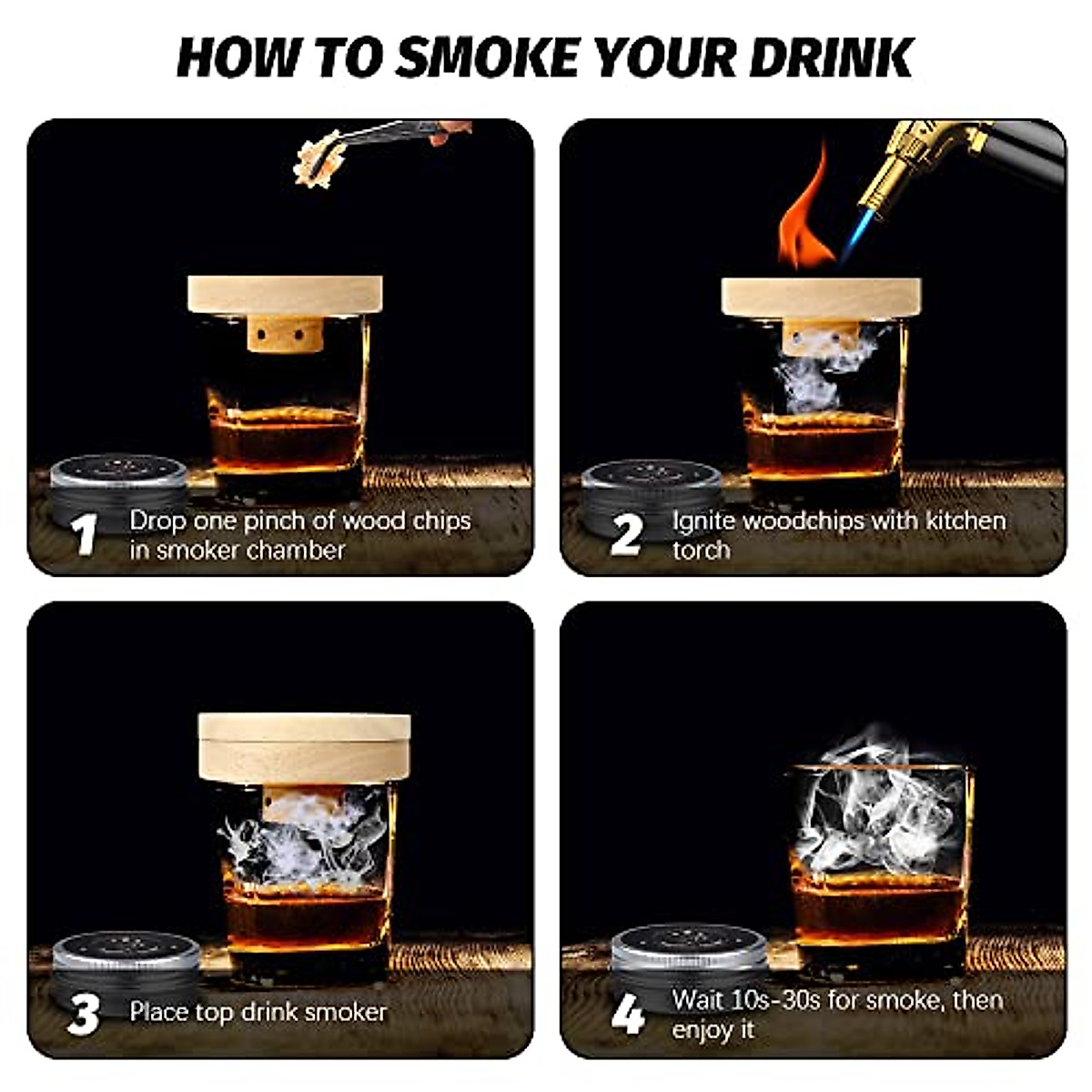 HOW TO SMOKE YOUR DRINK

1 Drop one pinch of wood chips in smoker chamber

2 Ignite woodchips with kitchen torch

3 Place top drink smoker

4 Wait 10s-30s for smoke, then enjoy it