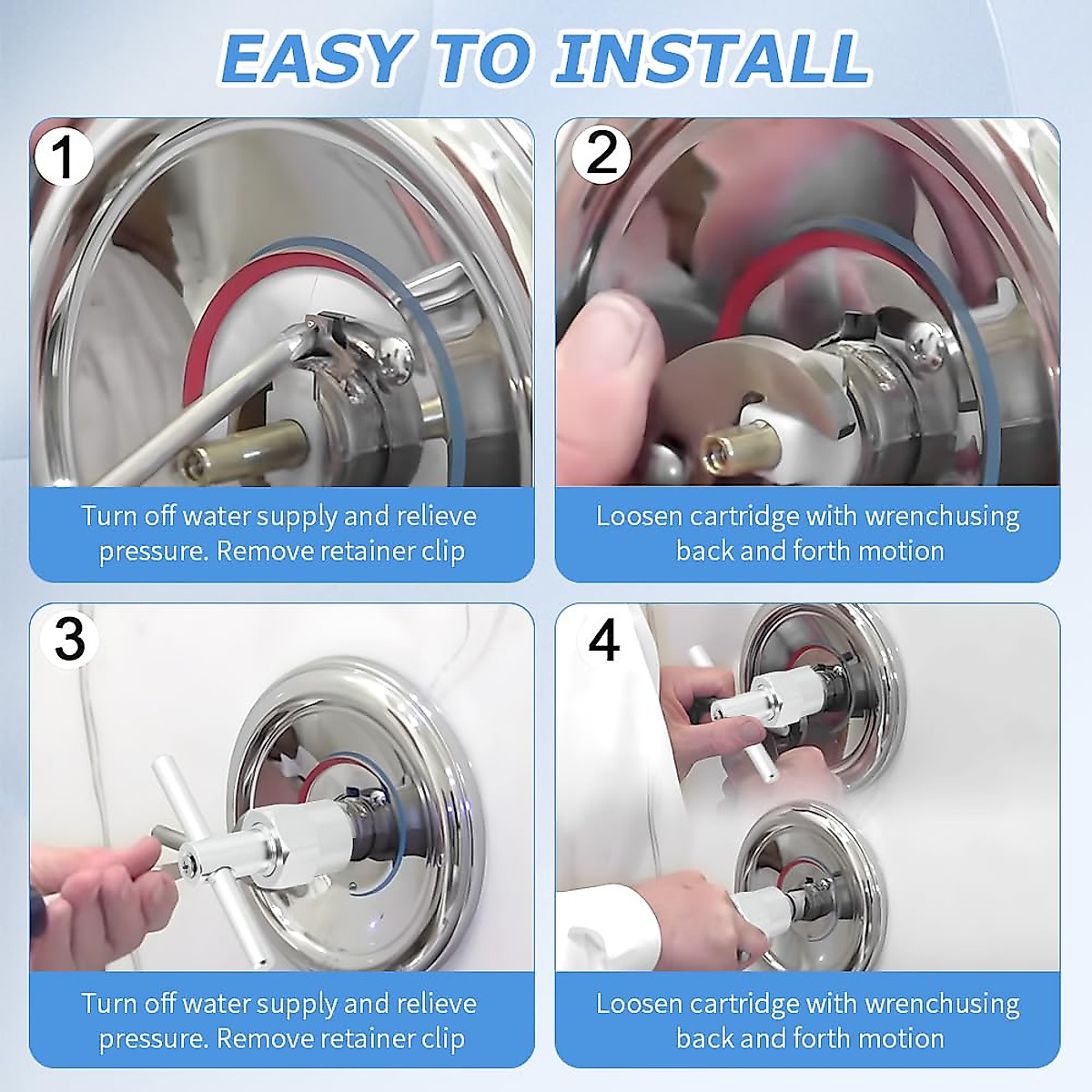 EASY TO INSTALL

1

Turn off water supply and relieve pressure. Remove retainer clip

2

Loosen cartridge with wrenchusing back and forth motion

3

Turn off water supply and relieve pressure. Remove retainer clip

4

Loosen cartridge with wrenchusing back and forth motion