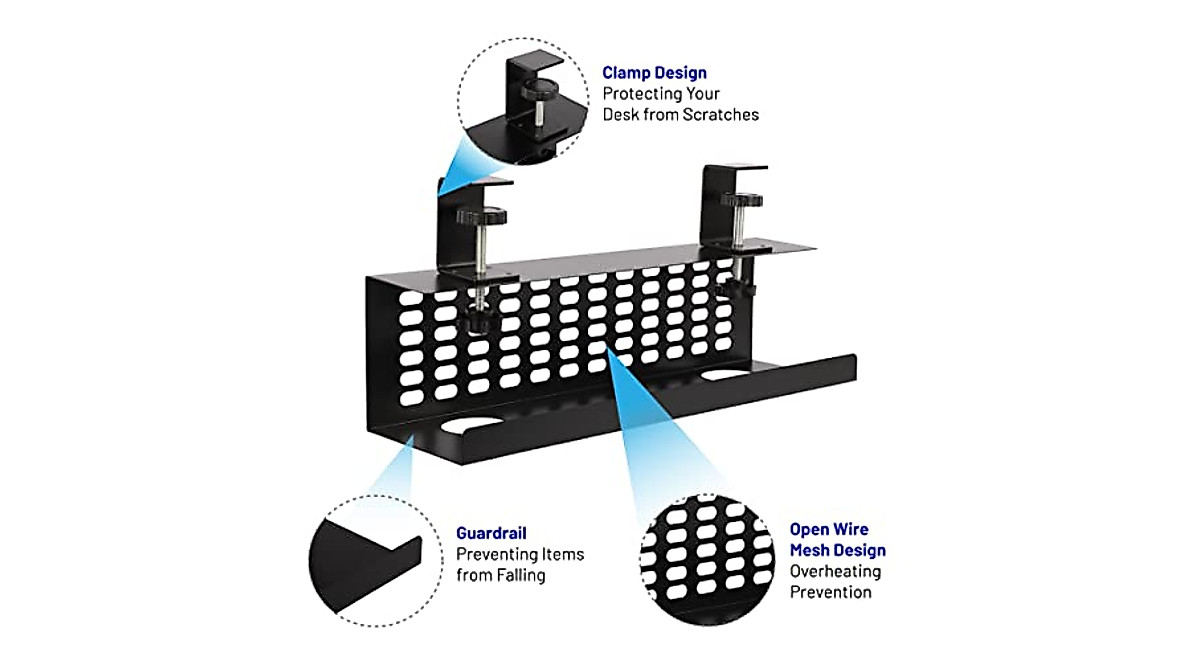 Clamp Design
Protecting Your Desk from Scratches

Guardrail
Preventing Items from Falling

Open Wire Mesh Design
Overheating Prevention