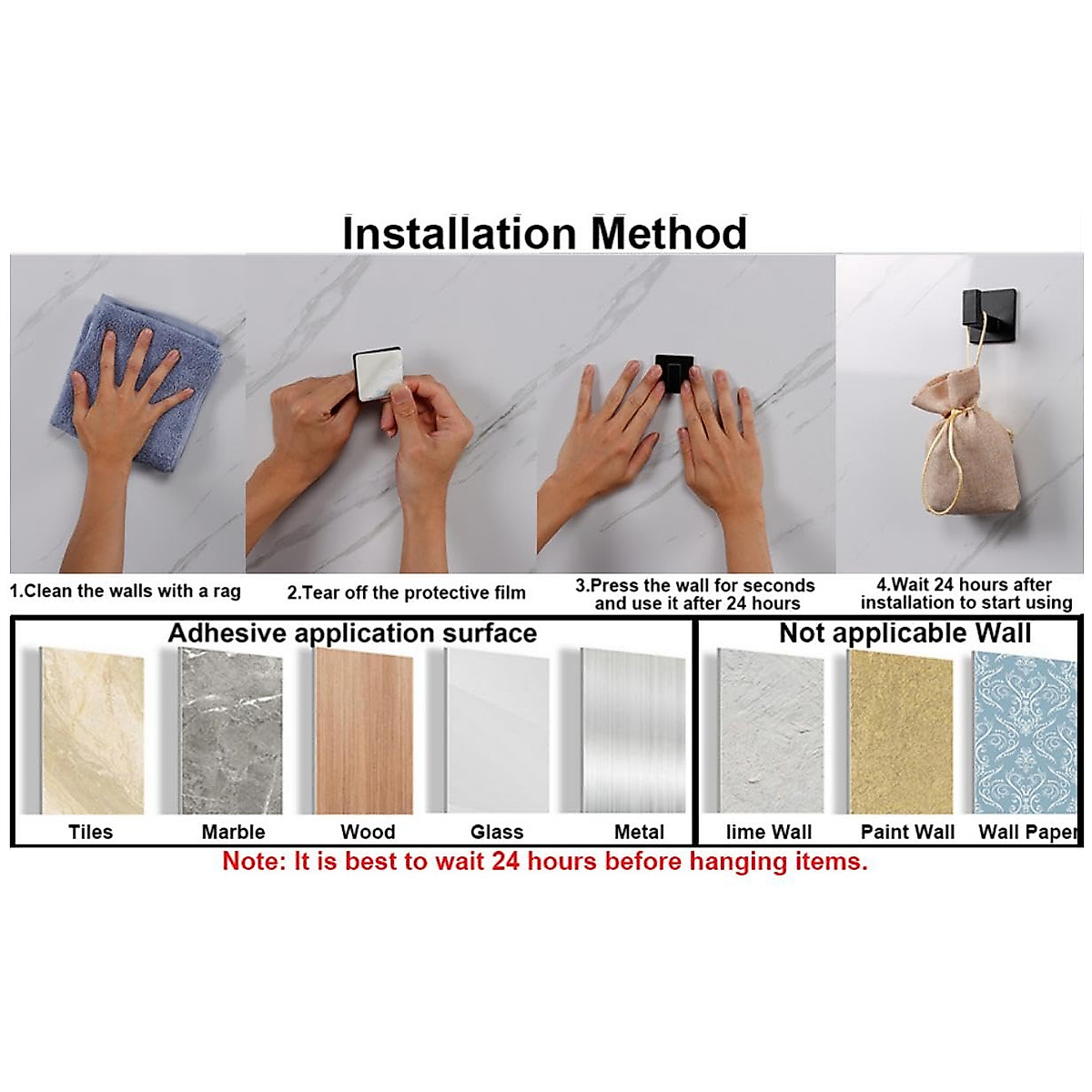 Installation Method

1.Clean the walls with a rag

2.Tear off the protective film

3.Press the wall for seconds and use it after 24 hours

4.Wait 24 hours after installation to start using

Adhesive application surface

Tiles

Marble

Wood

Glass

Metal

Not applicable Wall

lime Wall

Paint Wall

Wall Paper

Note: It is best to wait 24 hours before hanging items.