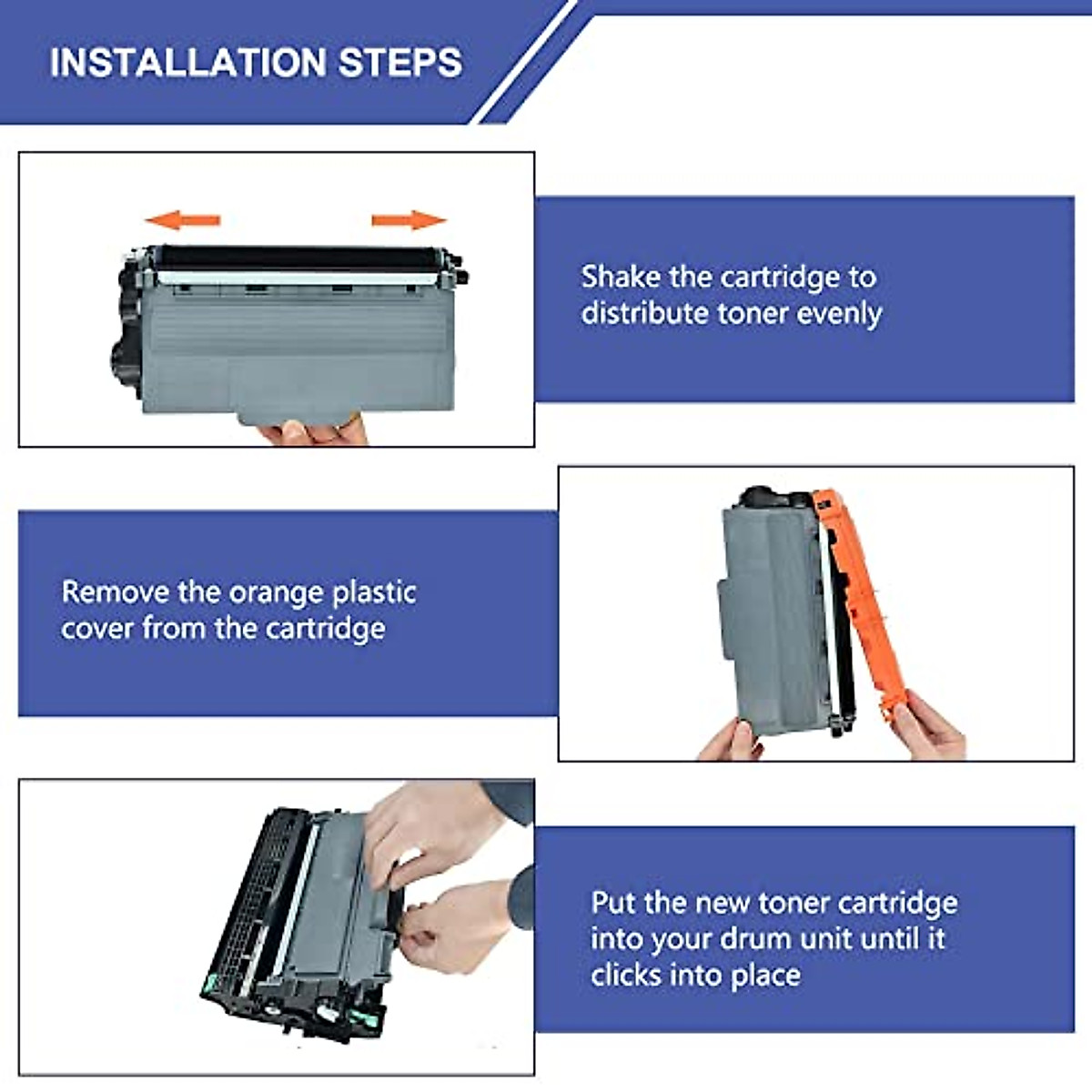 INSTALLATION STEPS

Shake the cartridge to distribute toner evenly

Remove the orange plastic cover from the cartridge

Put the new toner cartridge into your drum unit until it clicks into place