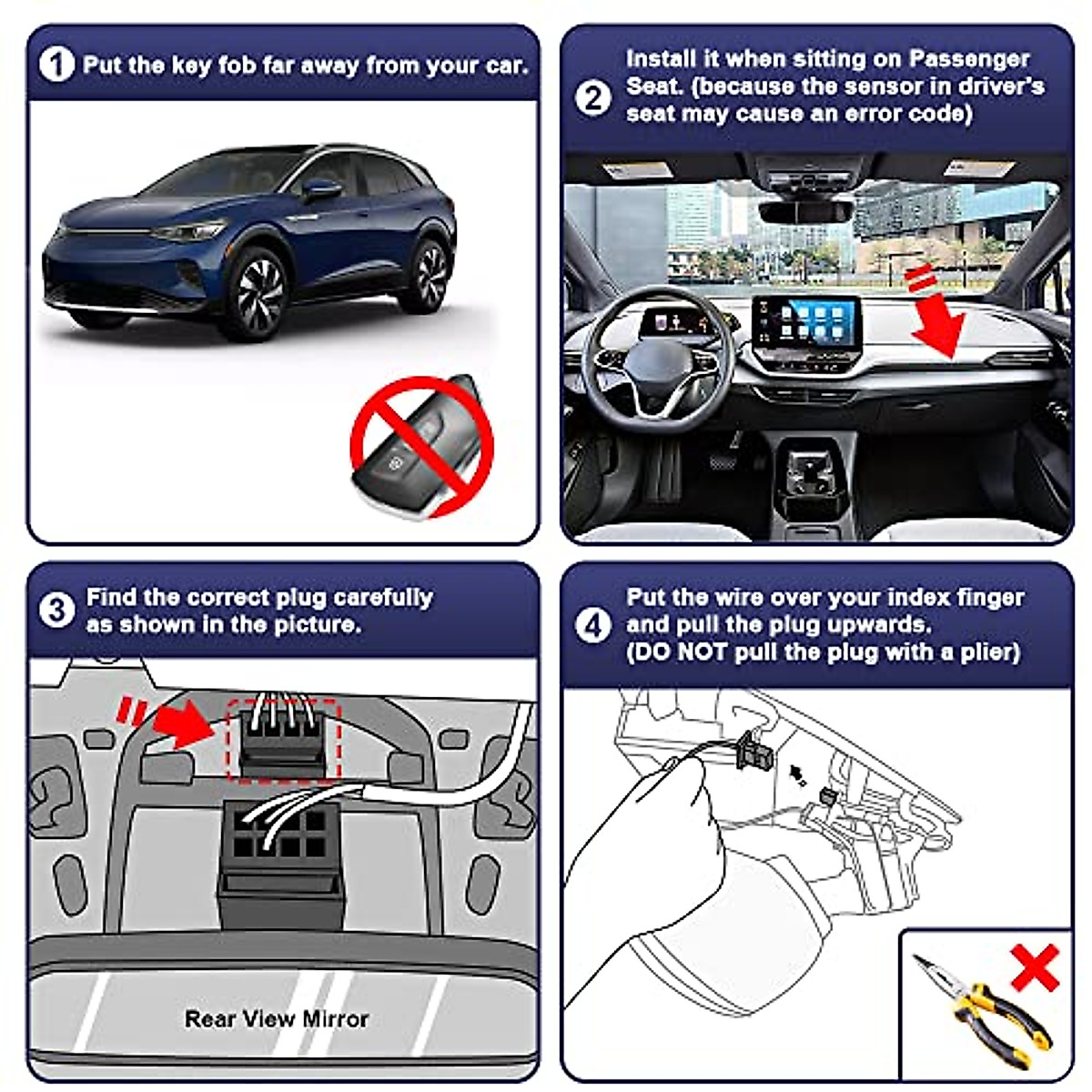 1 Put the key fob far away from your car.

2 Install it when sitting on Passenger Seat. (because the sensor in driver's seat may cause an error code)

3 Find the correct plug carefully as shown in the picture.

Rear View Mirror

4 Put the wire over your index finger and pull the plug upwards. (DO NOT pull the plug with a plier)