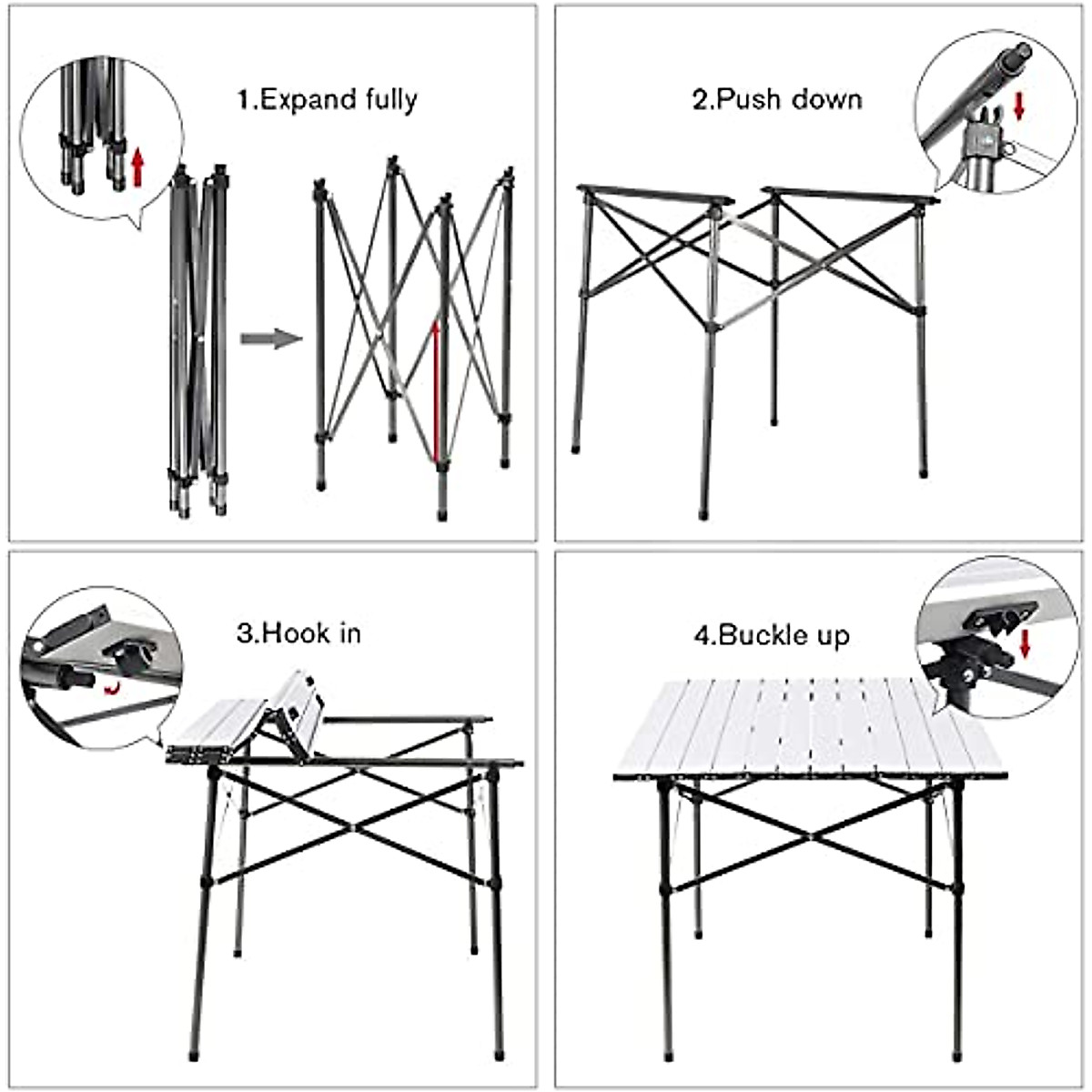 1.Expand fully

2.Push down

3.Hook in

4.Buckle up