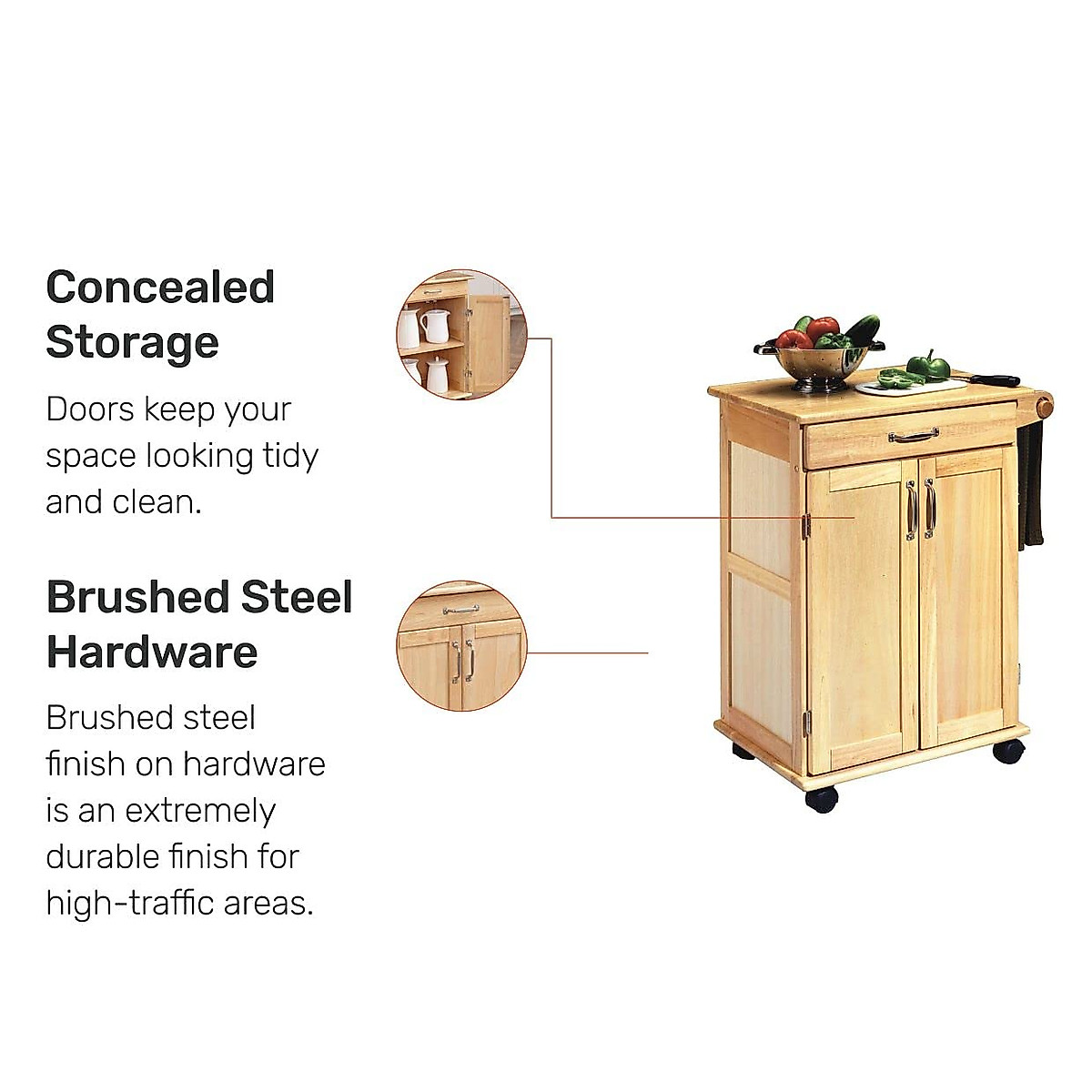 Concealed Storage

Doors keep your space looking tidy and clean.

Brushed Steel Hardware

Brushed steel finish on hardware is an extremely durable finish for high-traffic areas.