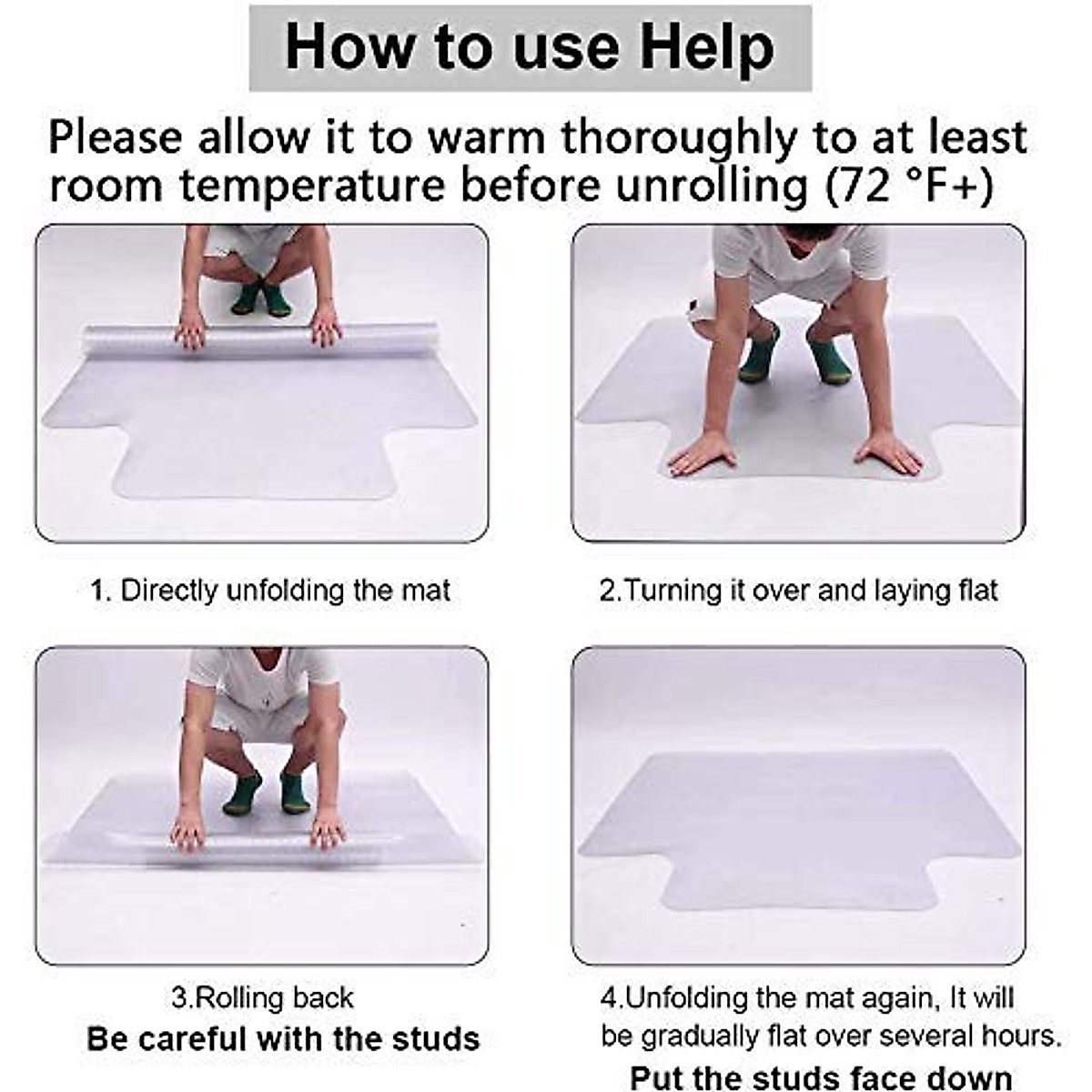 How to use Help

Please allow it to warm thoroughly to at least room temperature before unrolling (72 °F+)

1. Directly unfolding the mat

2.Turning it over and laying flat

3.Rolling back
Be careful with the studs

4.Unfolding the mat again, It will be gradually flat over several hours.
Put the studs face down