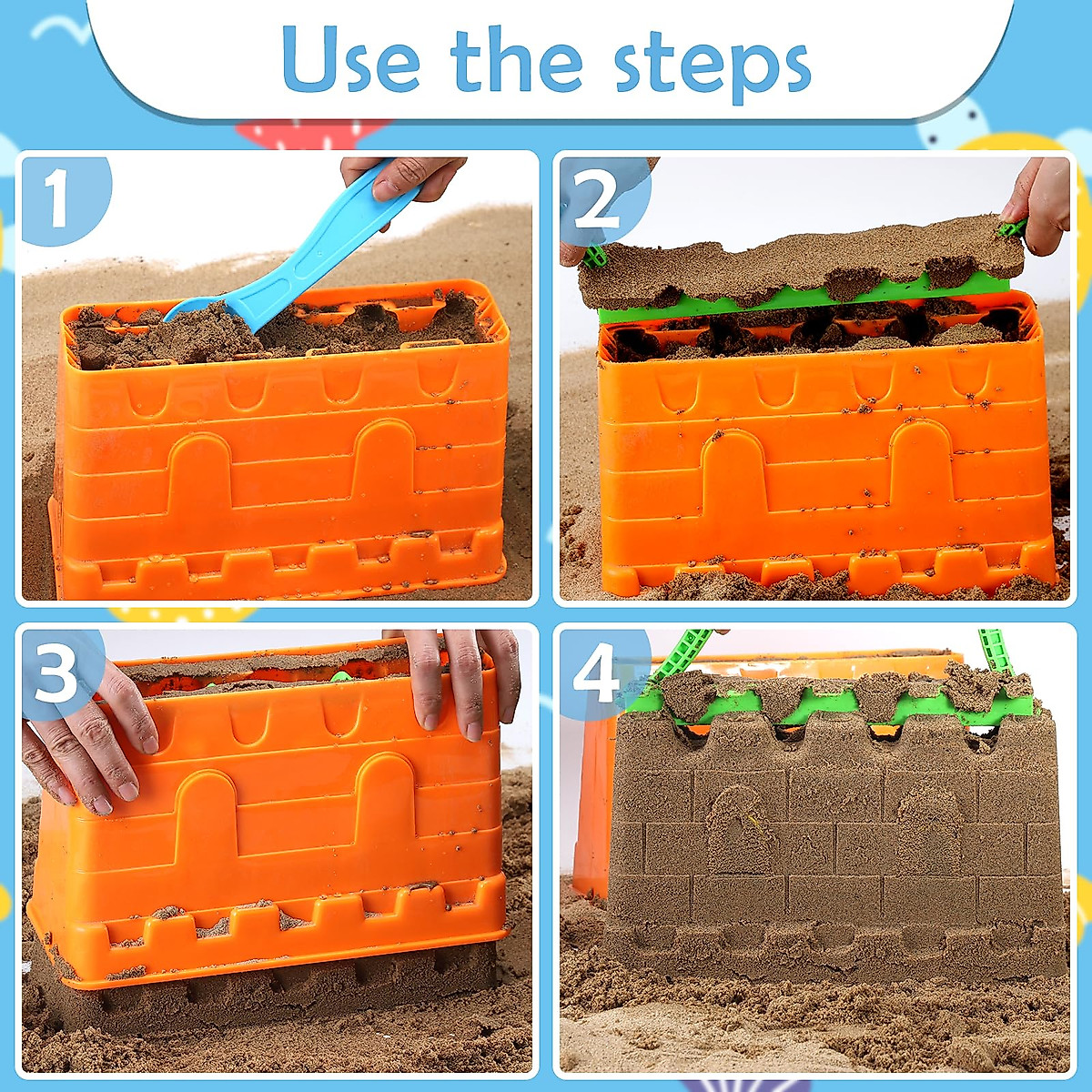 Use the steps

1

2

3

4