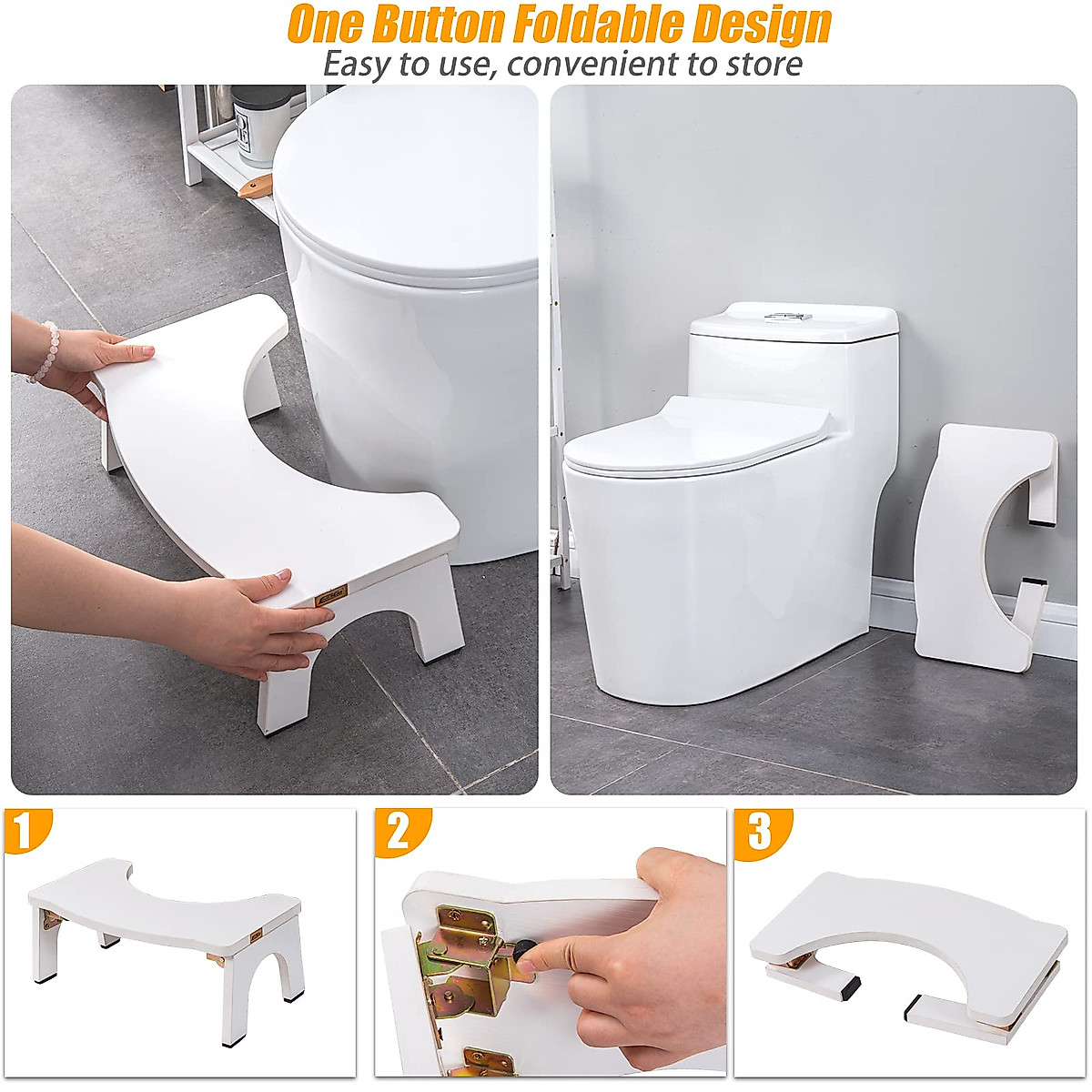 One Button Foldable Design
Easy to use, convenient to store

1

2

3