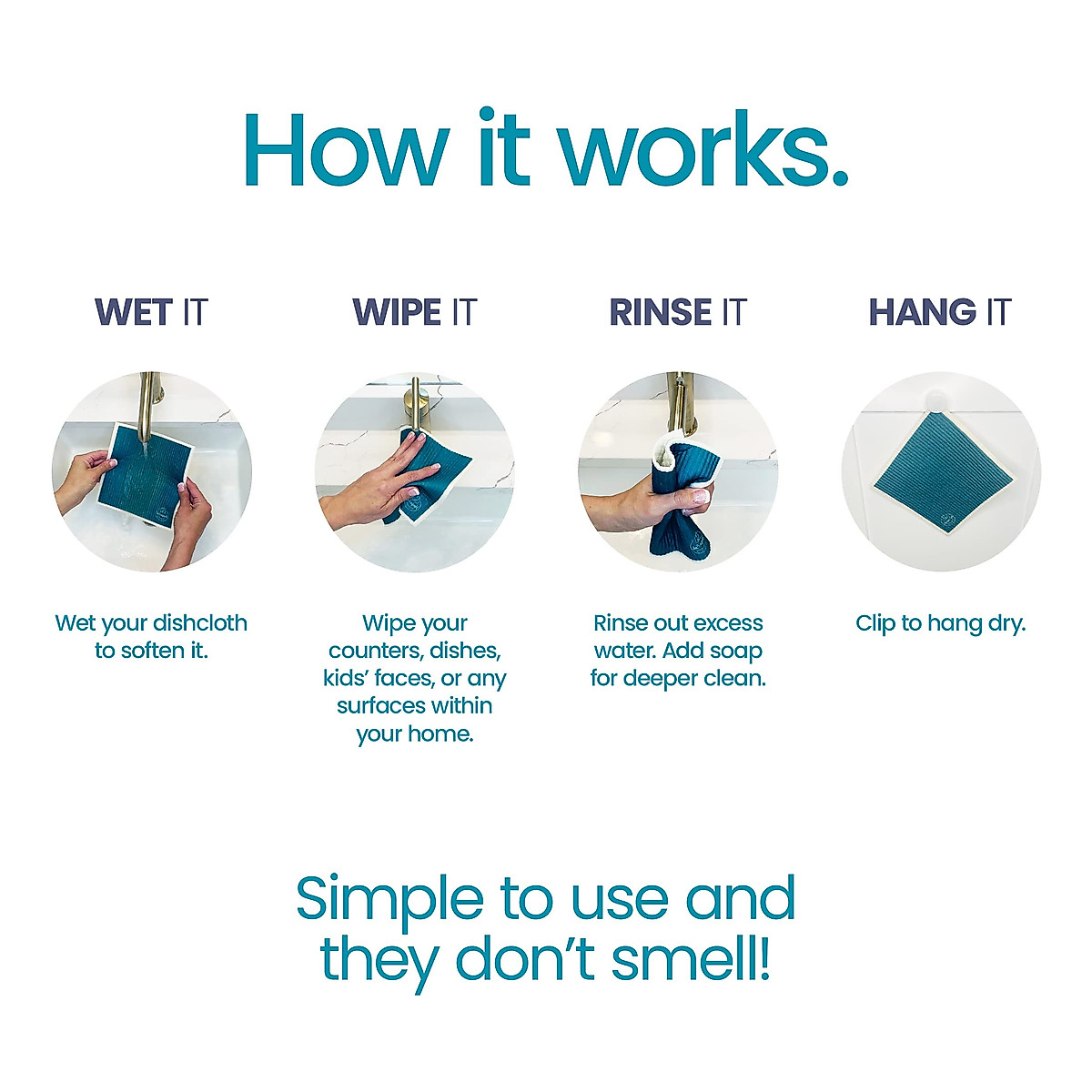 How it works.

WET IT

Wet your dishcloth to soften it.

WIPE IT

Wipe your counters, dishes, kids' faces, or any surfaces within your home.

RINSE IT

Rinse out excess water. Add soap for deeper clean.

HANG IT

Clip to hang dry.

Simple to use and they don't smell!