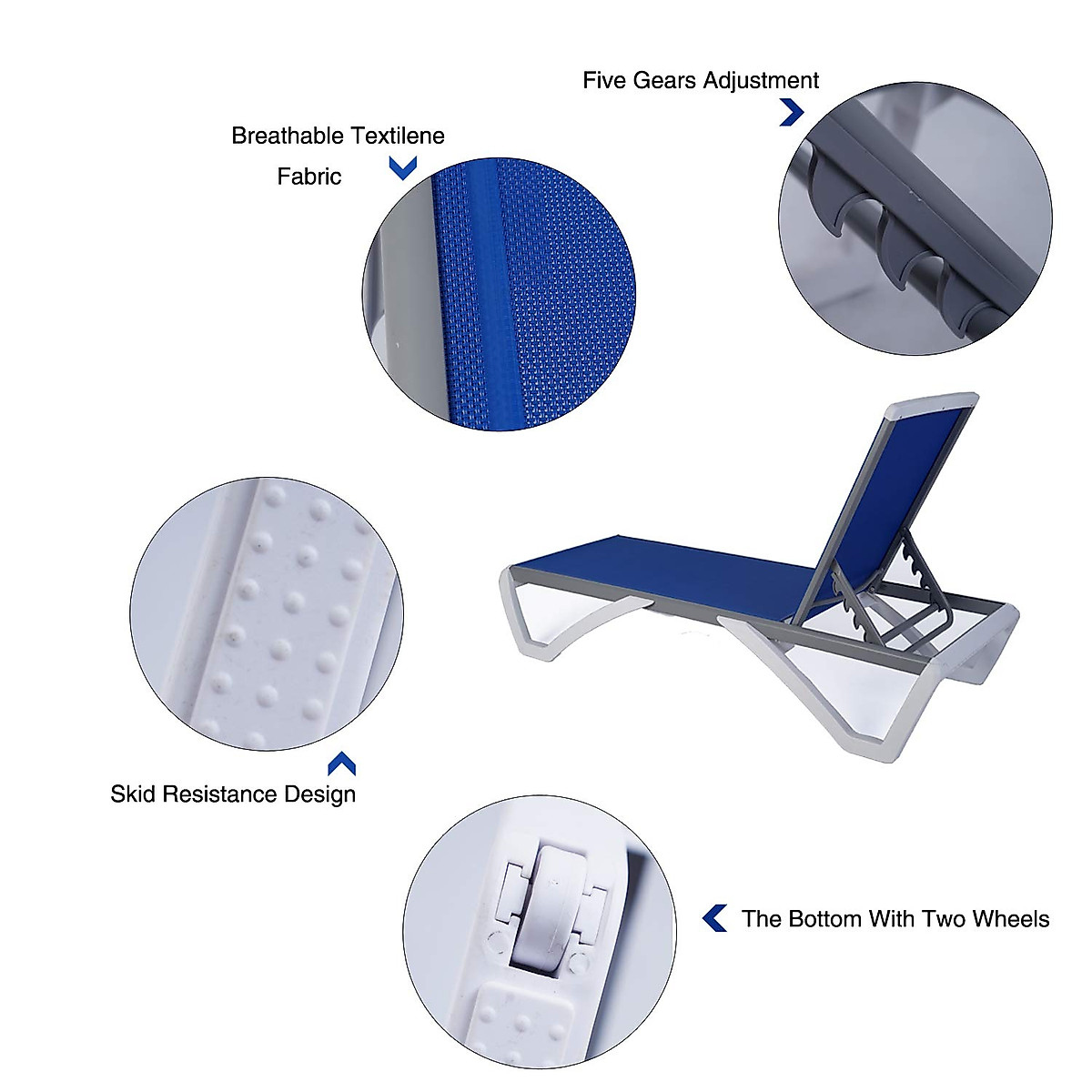 Five Gears Adjustment

Breathable Textilene Fabric

Skid Resistance Design

The Bottom With Two Wheels