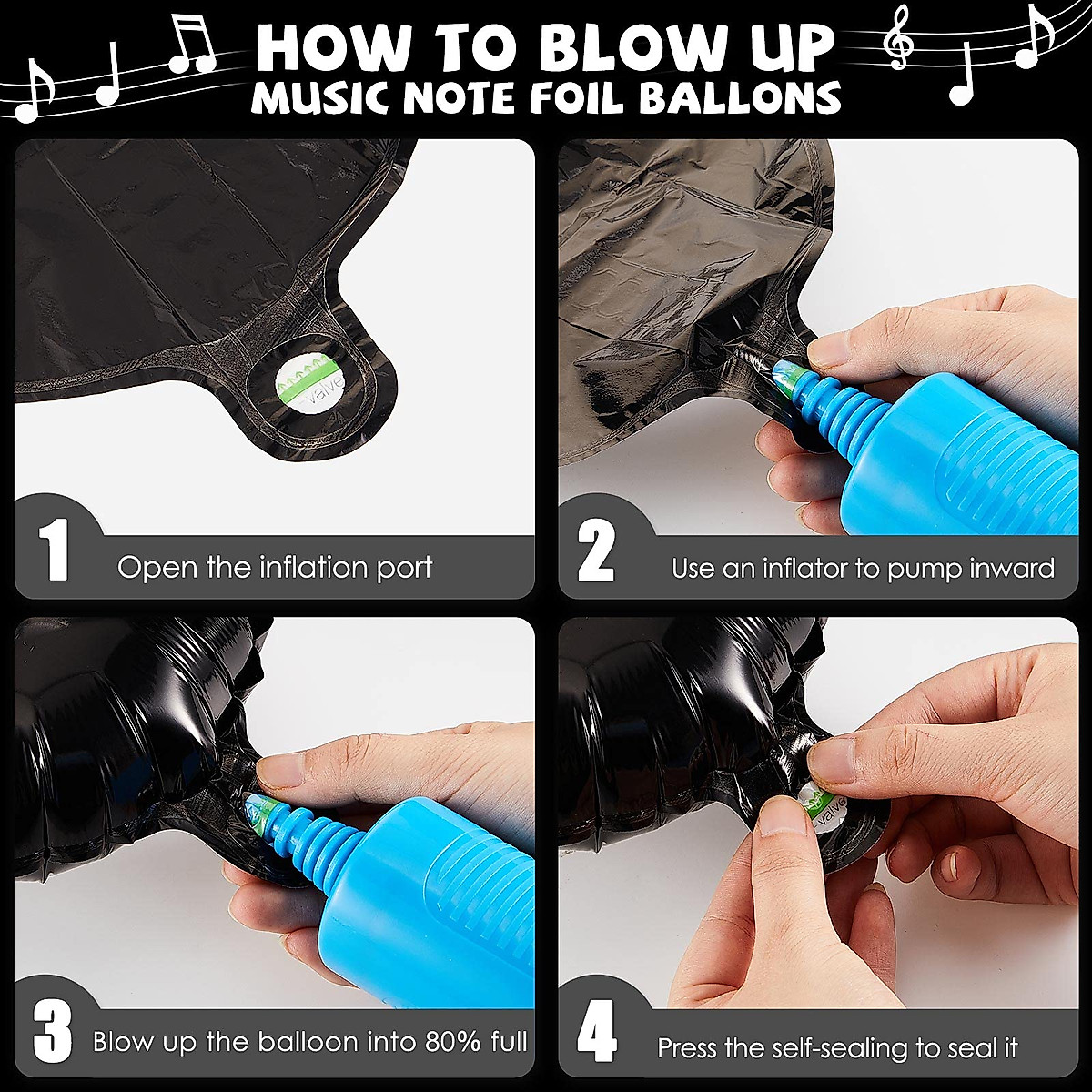 HOW TO BLOW UP
MUSIC NOTE FOIL BALLONS

valve

1 Open the inflation port

2 Use an inflator to pump inward

3 Blow up the balloon into 80% full

valve

4 Press the self-sealing to seal it