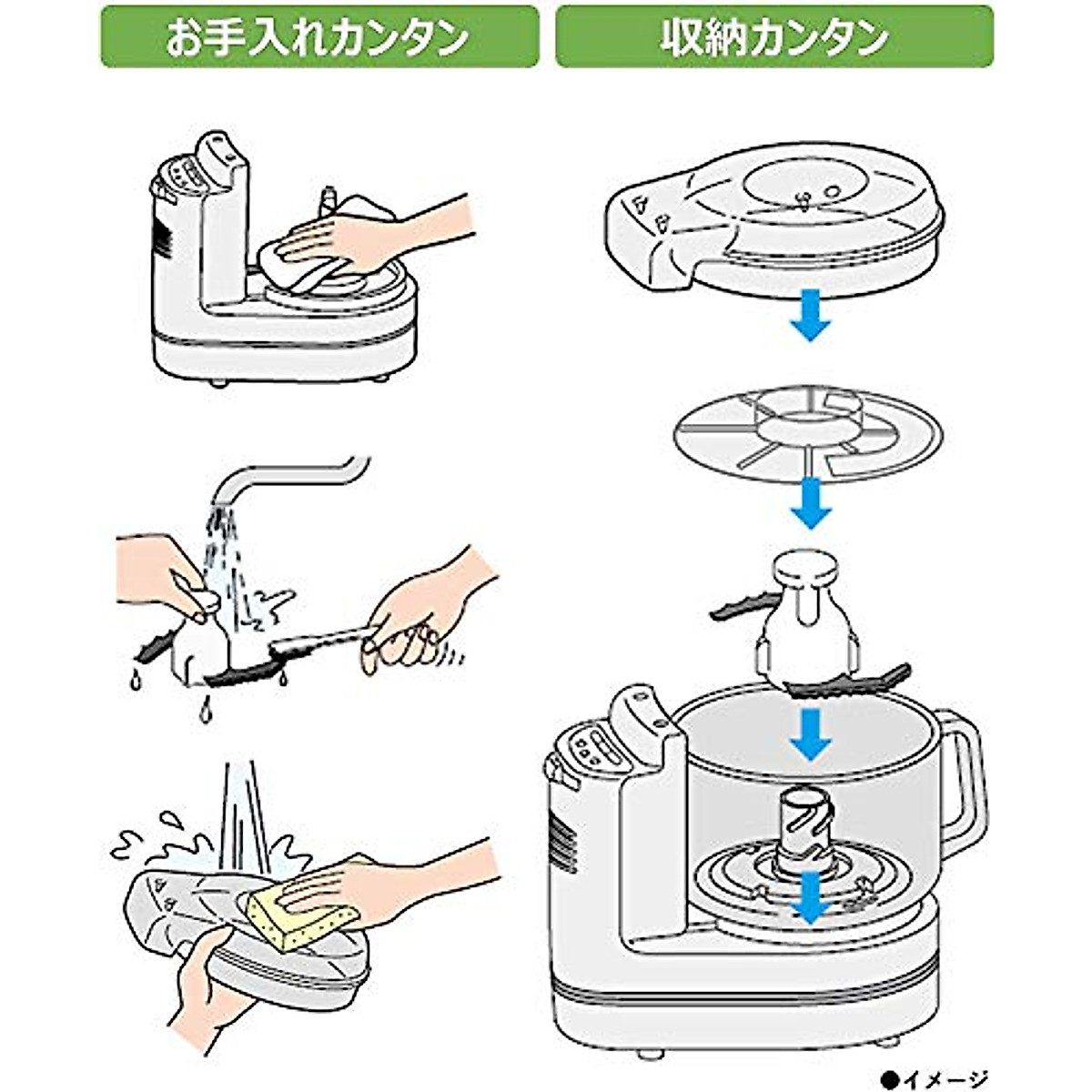 お手入れカンタン

収納カンタン

●イメージ