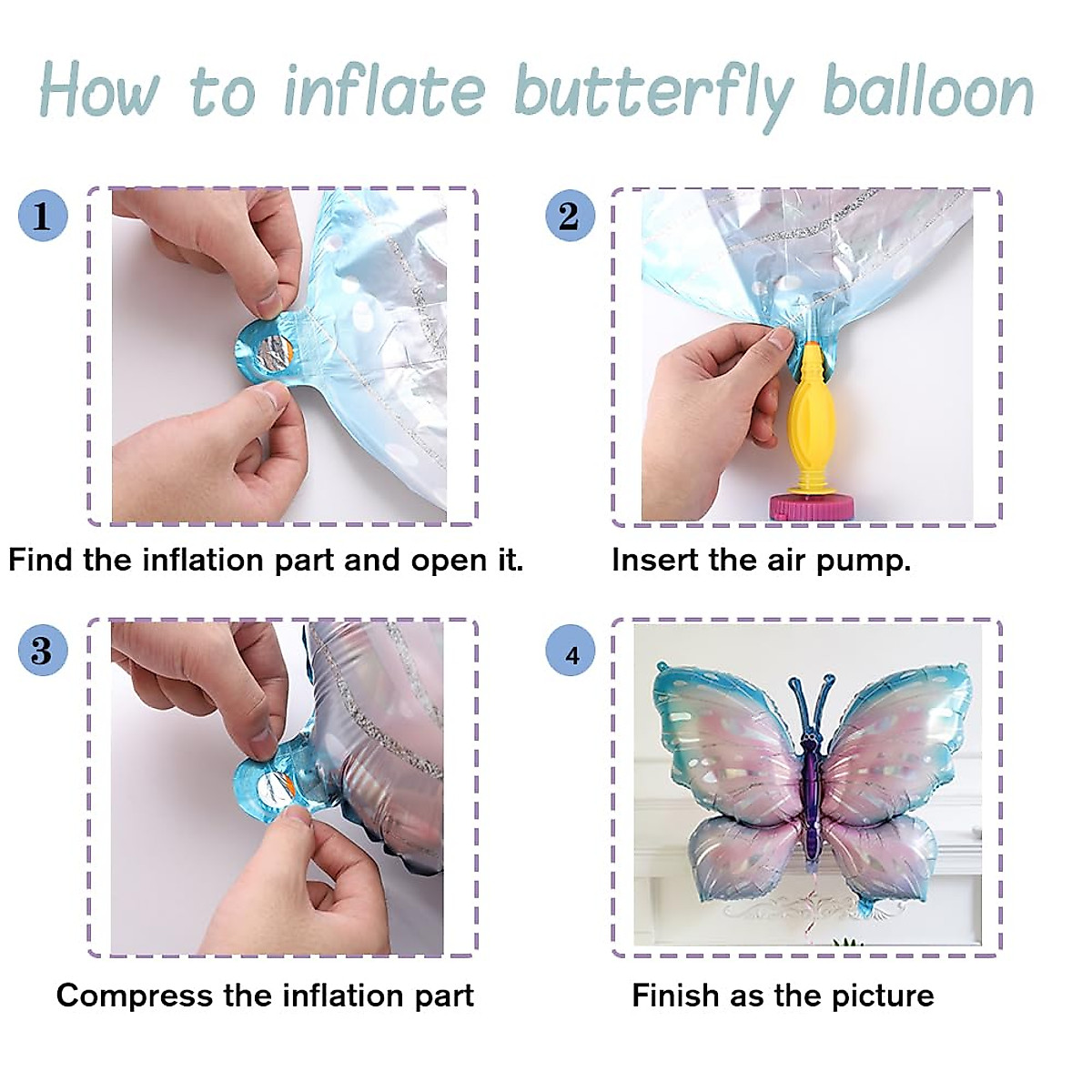 How to inflate butterfly balloon

1

Find the inflation part and open it.

2

Insert the air pump.

3

Compress the inflation part

4

Finish as the picture