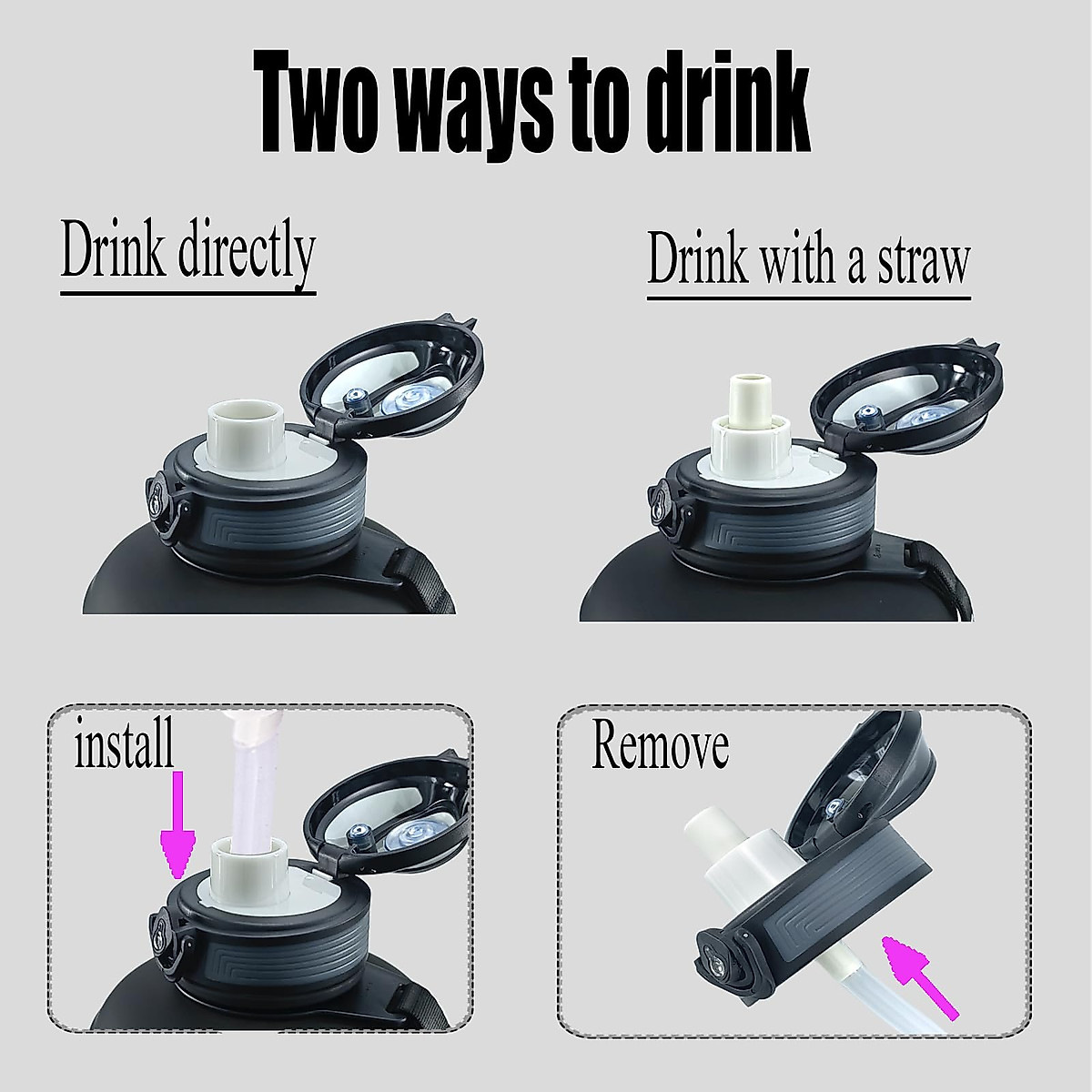 Two ways to drink

Drink directly

Drink with a straw

install

Remove