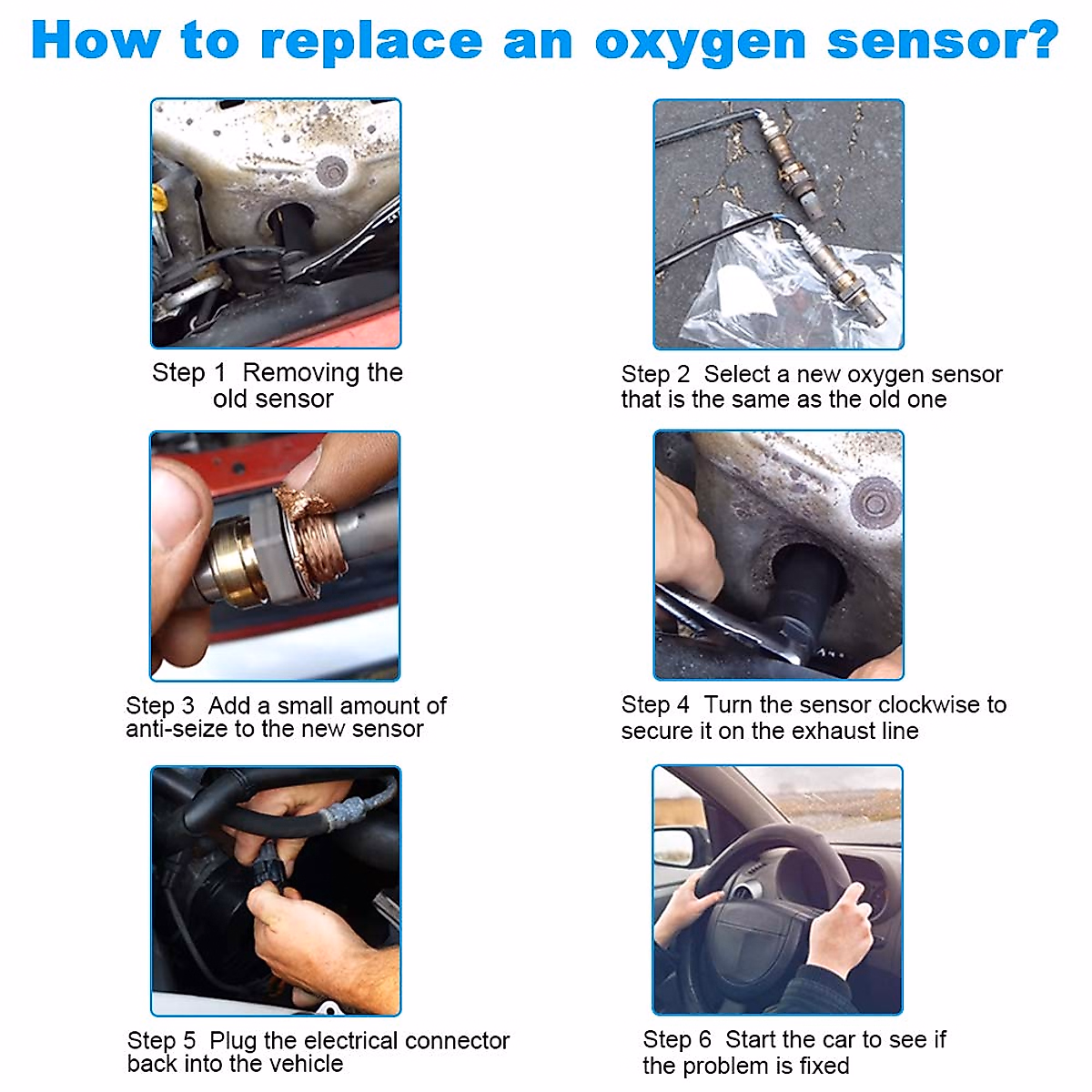 How to replace an oxygen sensor?

Step 1 Removing the old sensor

Step 2 Select a new oxygen sensor that is the same as the old one

Step 3 Add a small amount of anti-seize to the new sensor

Step 4 Turn the sensor clockwise to secure it on the exhaust line

Step 5 Plug the electrical connector back into the vehicle

Step 6 Start the car to see if the problem is fixed