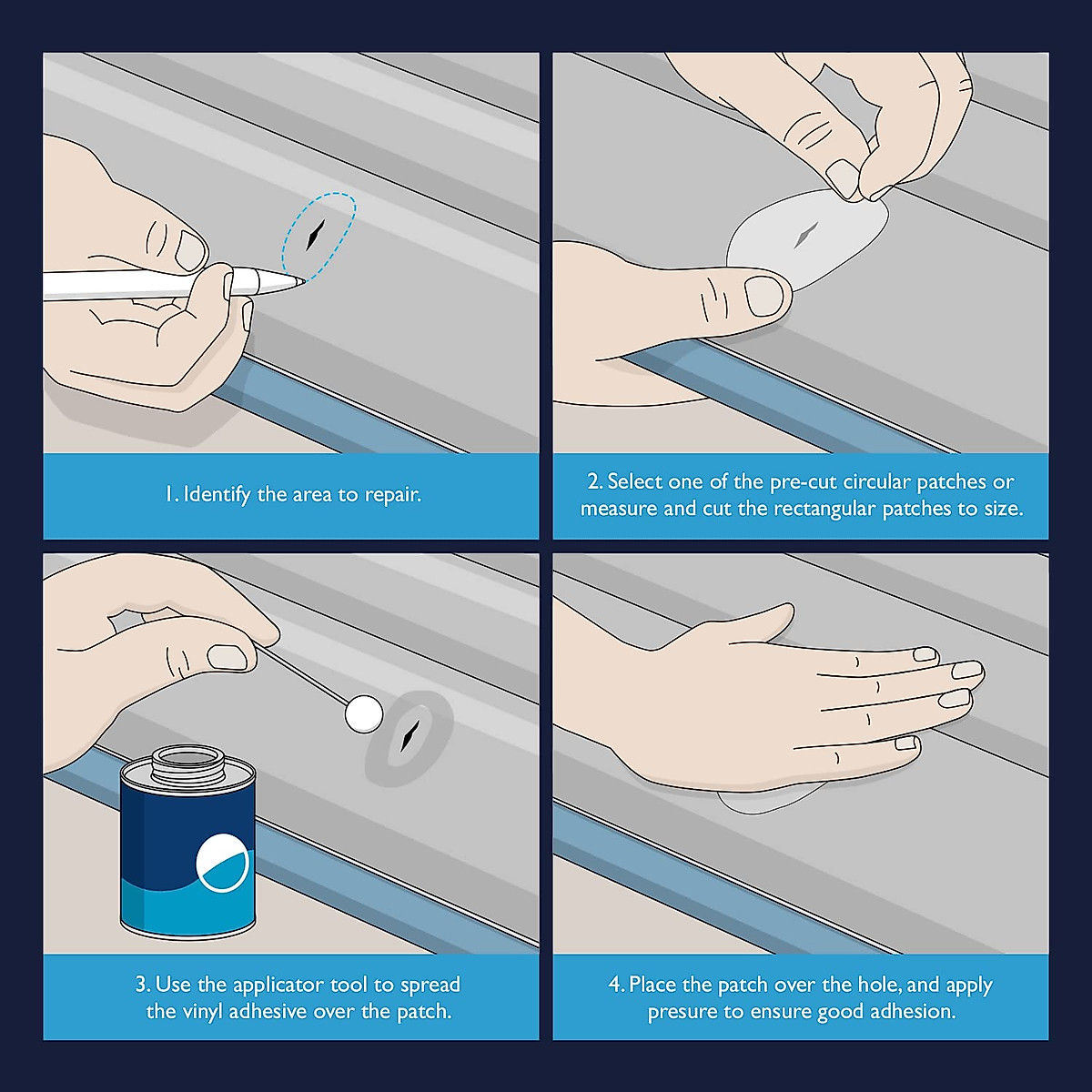 1. Identify the area to repair.

2. Select one of the pre-cut circular patches or measure and cut the rectangular patches to size.

3. Use the applicator tool to spread the vinyl adhesive over the patch.

4. Place the patch over the hole, and apply presure to ensure good adhesion.