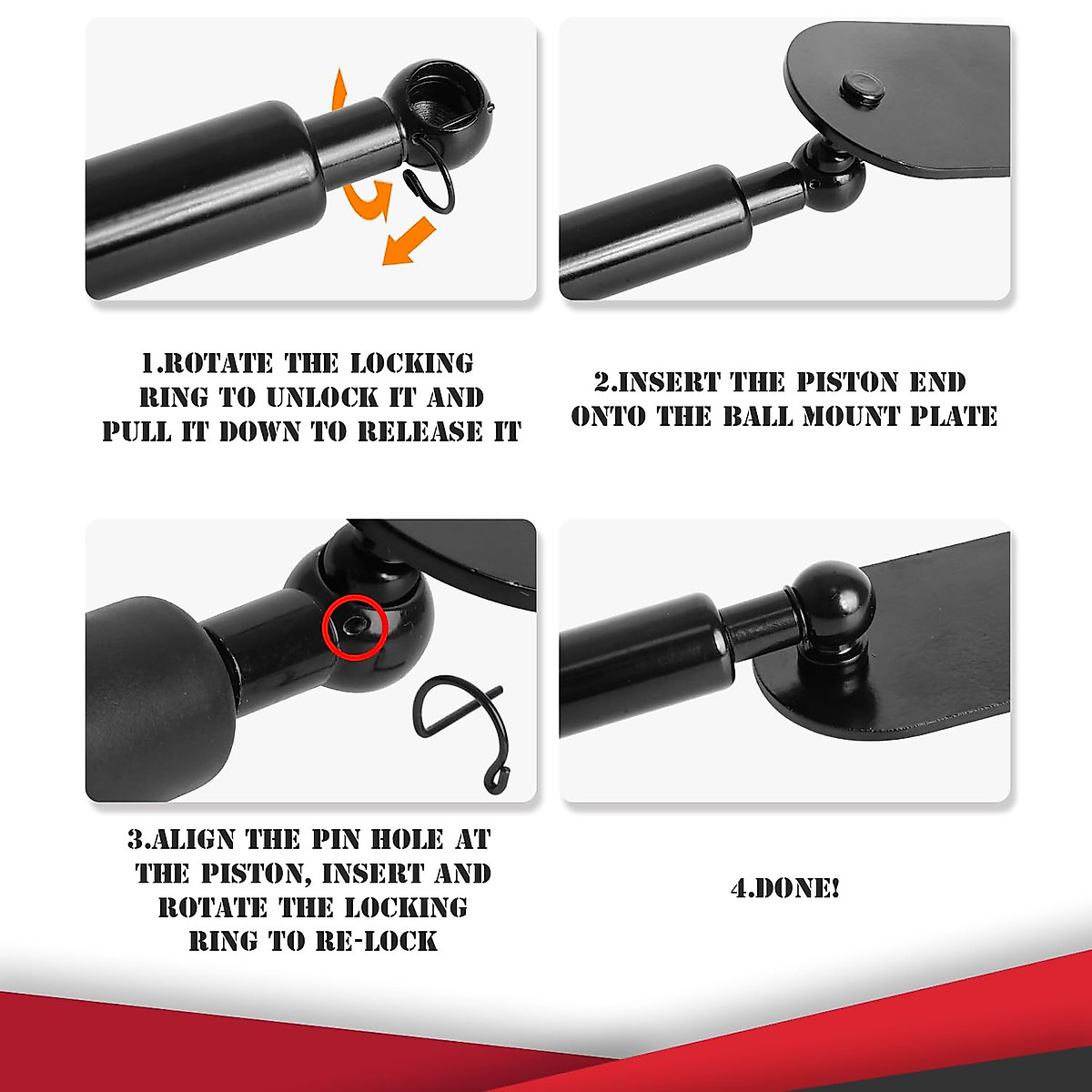 1.ROTATE THE LOCKING RING TO UNLOCK IT AND PULL IT DOWN TO RELEASE IT

2.INSERT THE PISTON END ONTO THE BALL MOUNT PLATE

3.ALIGN THE PIN HOLE AT THE PISTON, INSERT AND ROTATE THE LOCKING RING TO RE-LOCK

4.DONE!