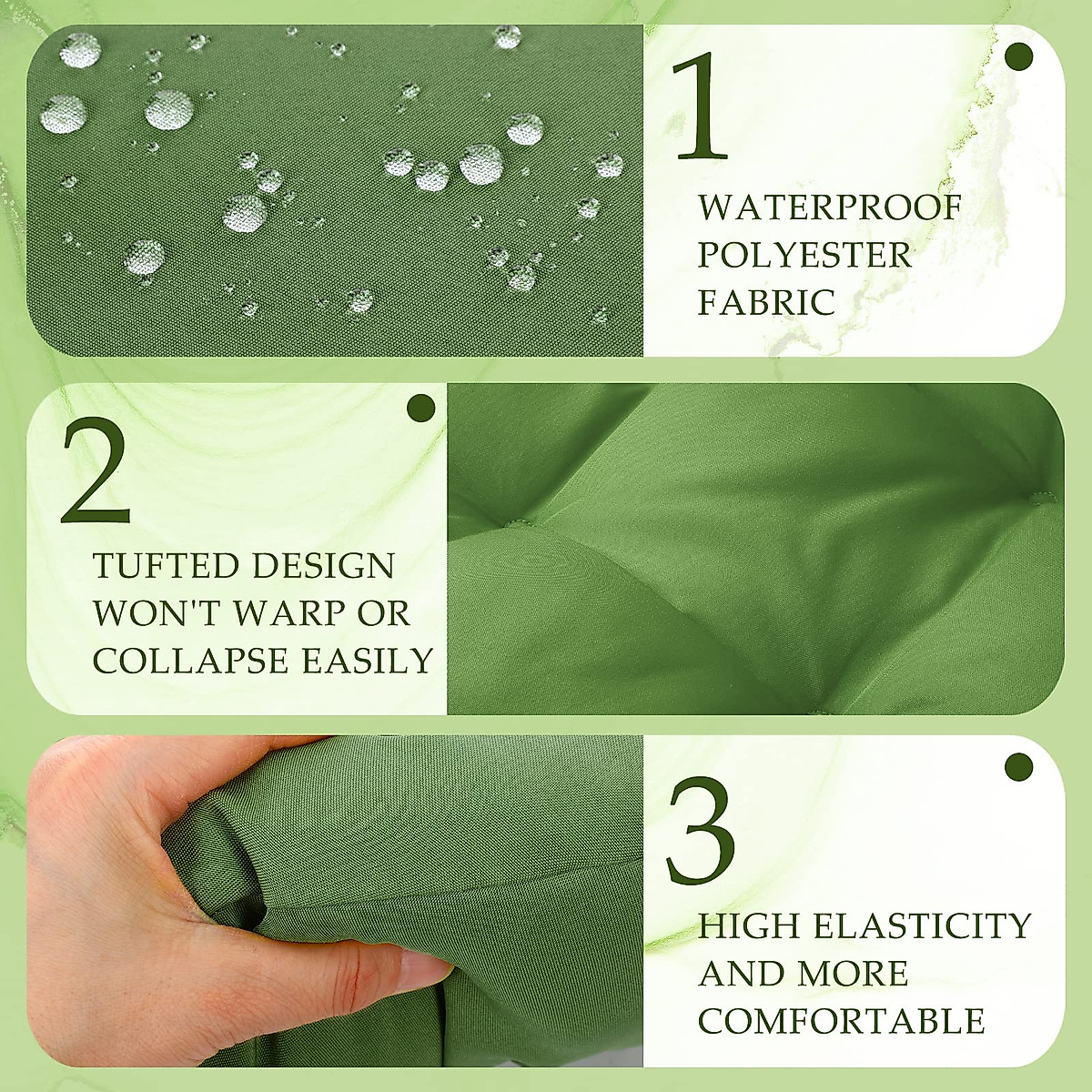 1

WATERPROOF POLYESTER FABRIC

2

TUFTED DESIGN WON'T WARP OR COLLAPSE EASILY

3

HIGH ELASTICITY AND MORE COMFORTABLE