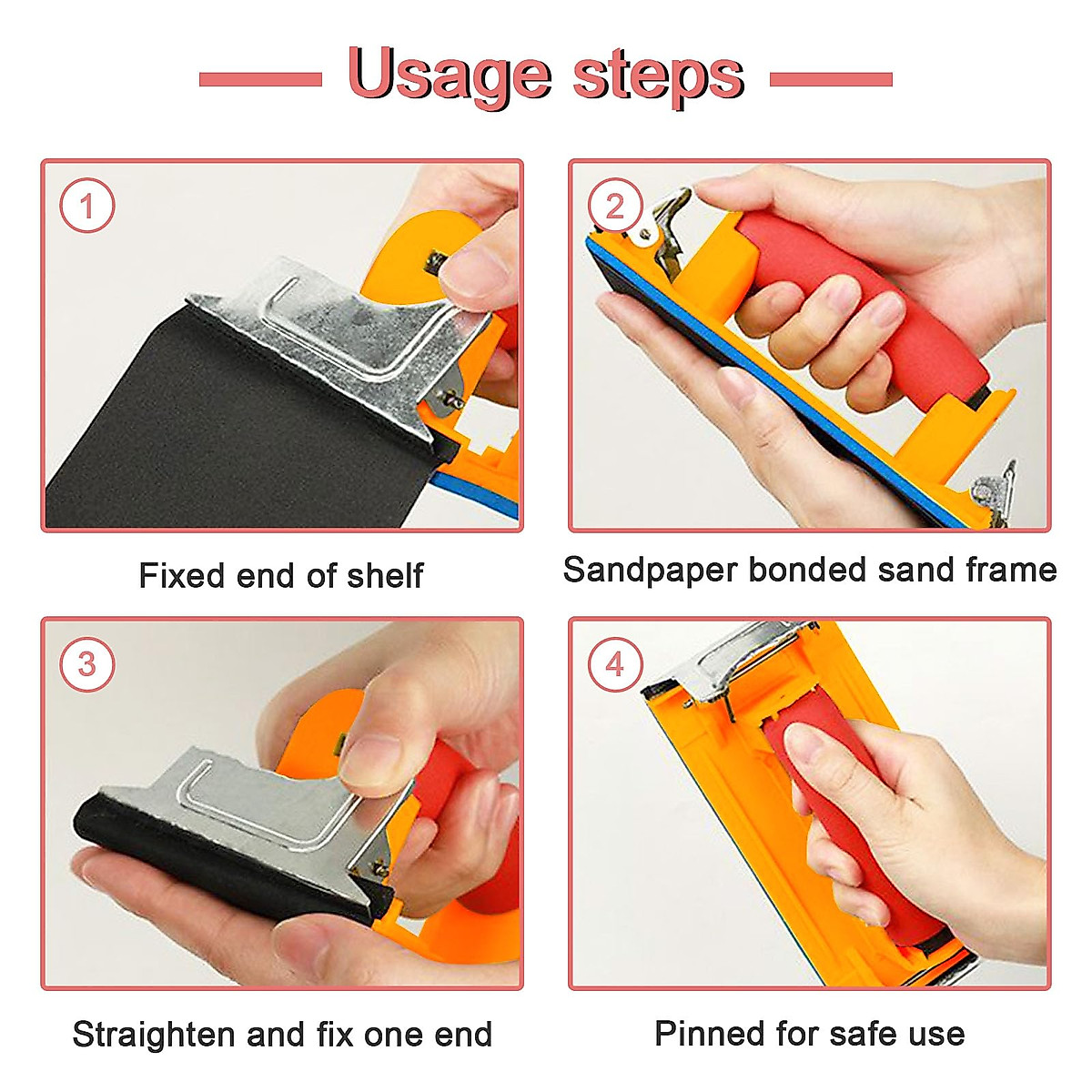 Usage steps

1

Fixed end of shelf

2

Sandpaper bonded sand frame

3

Straighten and fix one end

4

Pinned for safe use