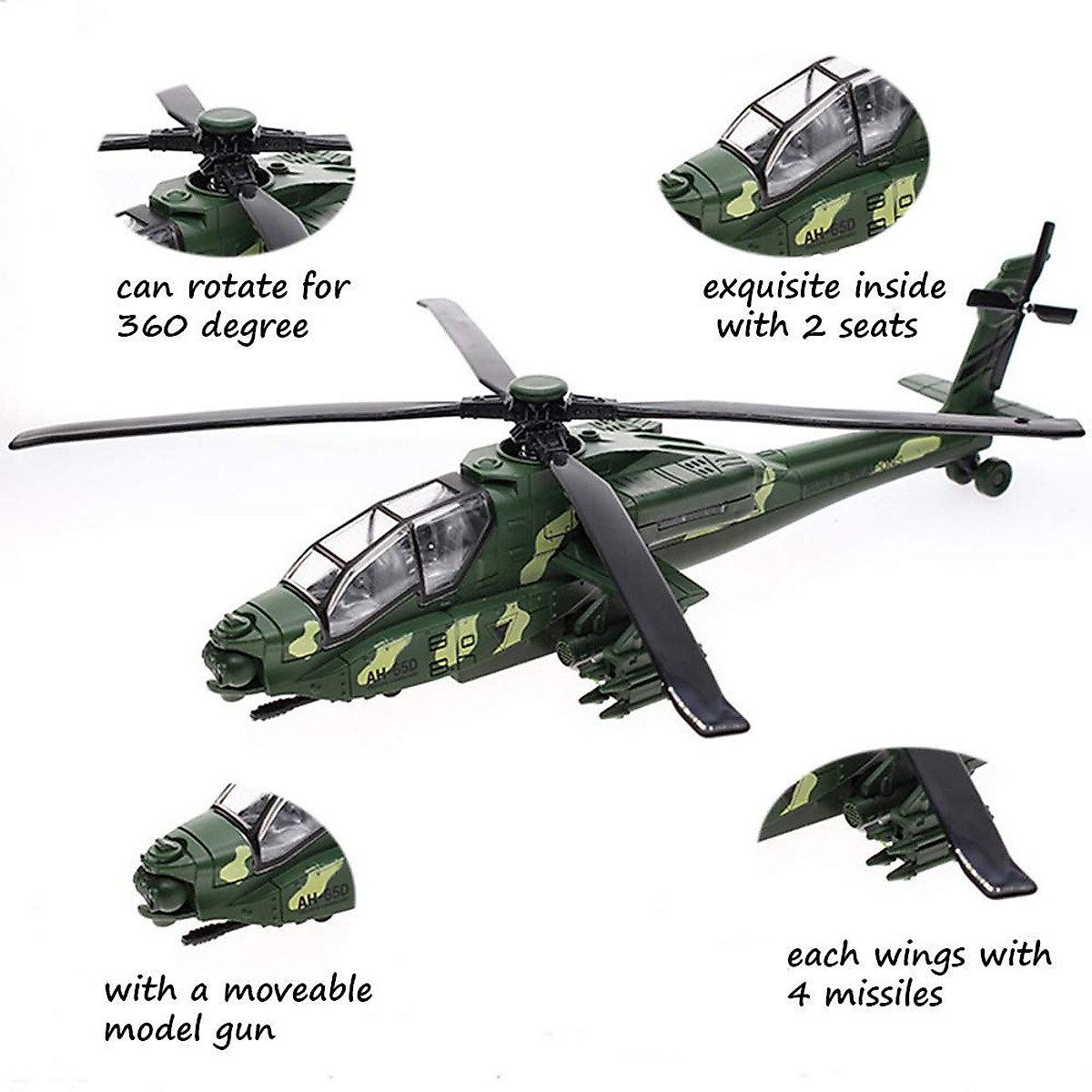 can rotate for 360 degree

exquisite inside with 2 seats

AH-65D

AH-65D

AH-65D

with a moveable model gun

each wings with 4 missiles