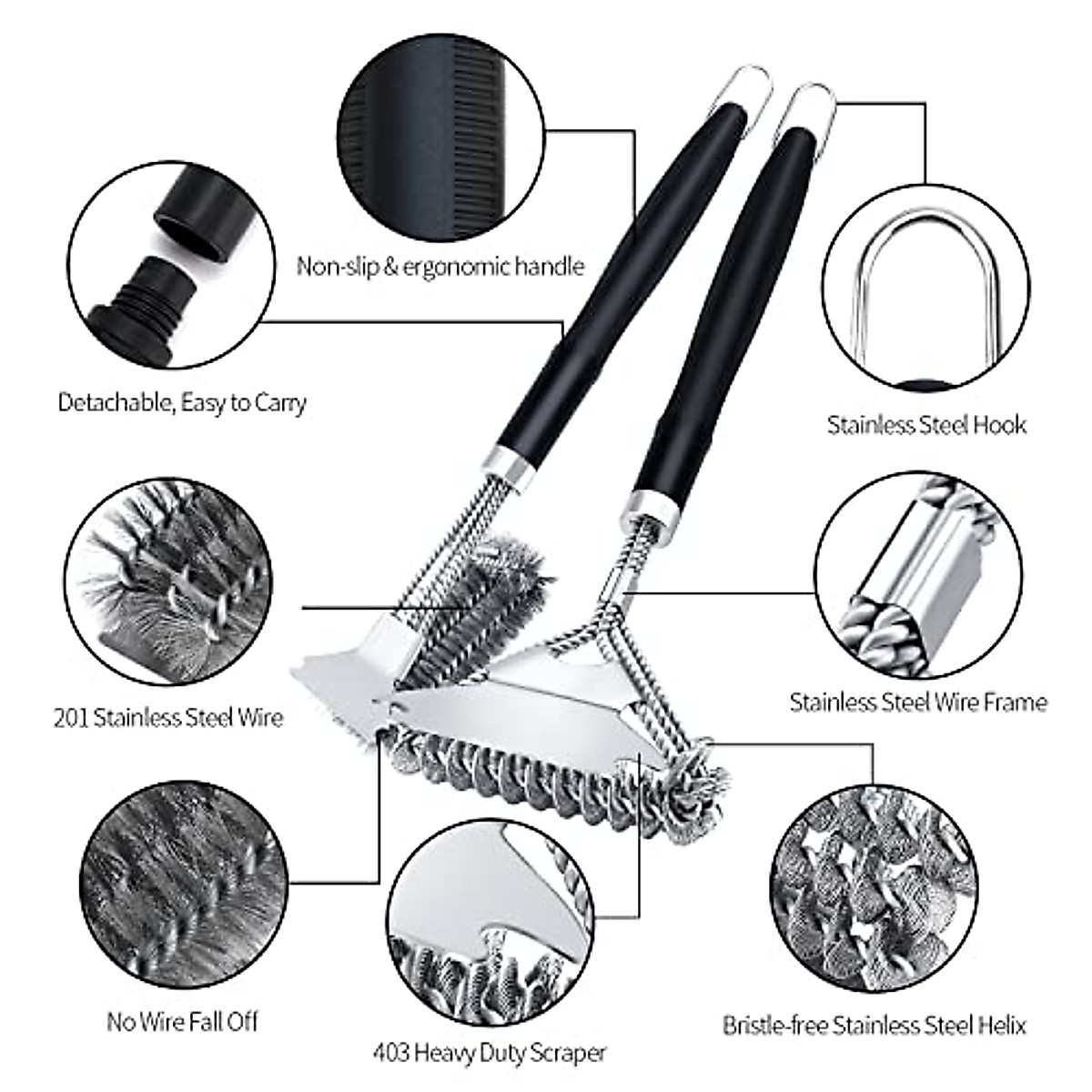 Non-slip & ergonomic handle

Detachable, Easy to Carry

Stainless Steel Hook

201 Stainless Steel Wire

Stainless Steel Wire Frame

No Wire Fall Off

403 Heavy Duty Scraper

Bristle-free Stainless Steel Helix