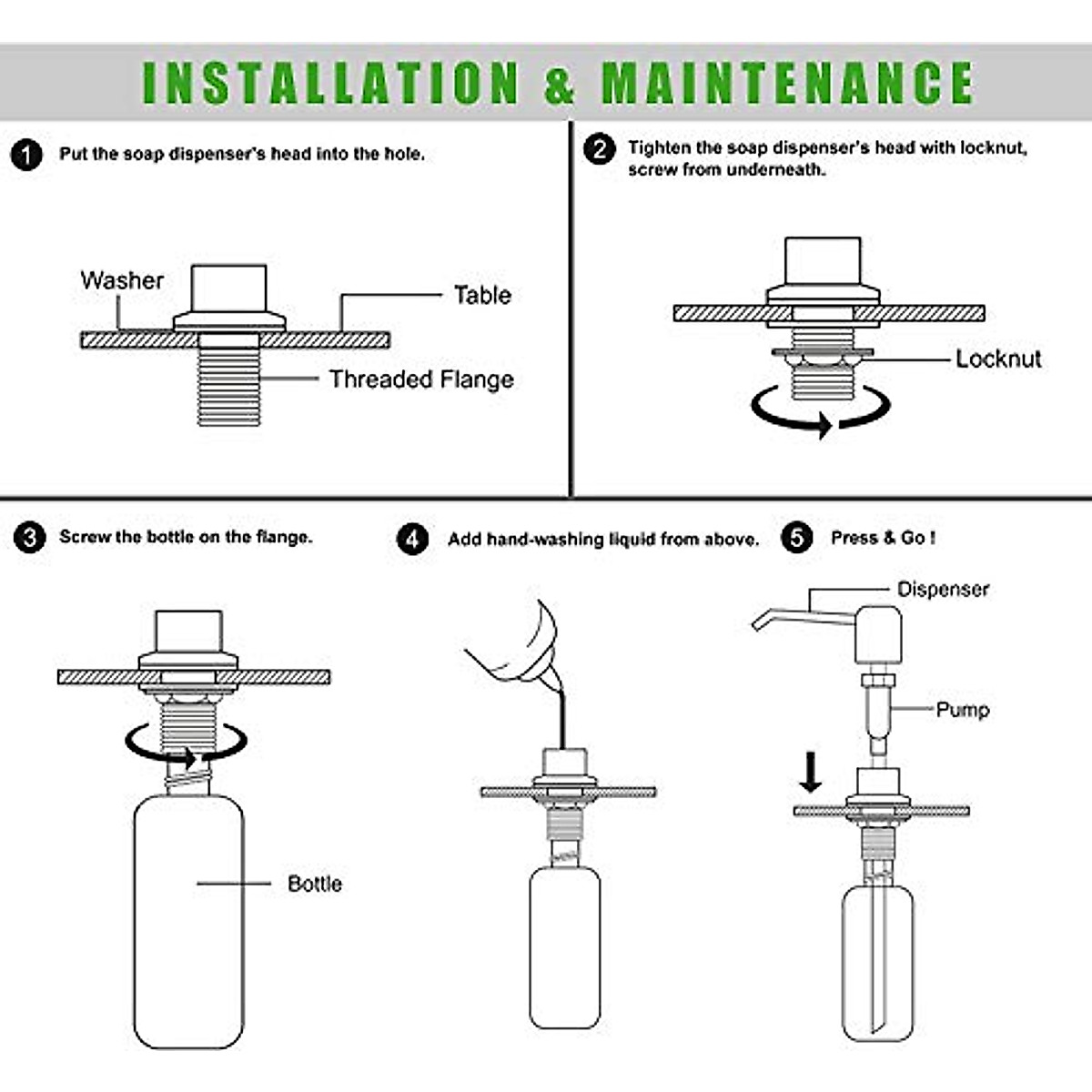 INSTALLATION & MAINTENANCE

1 Put the soap dispenser's head into the hole.

Washer
Table
Threaded Flange

2 Tighten the soap dispenser's head with locknut, screw from underneath.

Locknut

3 Screw the bottle on the flange.

Bottle

4 Add hand-washing liquid from above.

5 Press & Go !

Dispenser
Pump