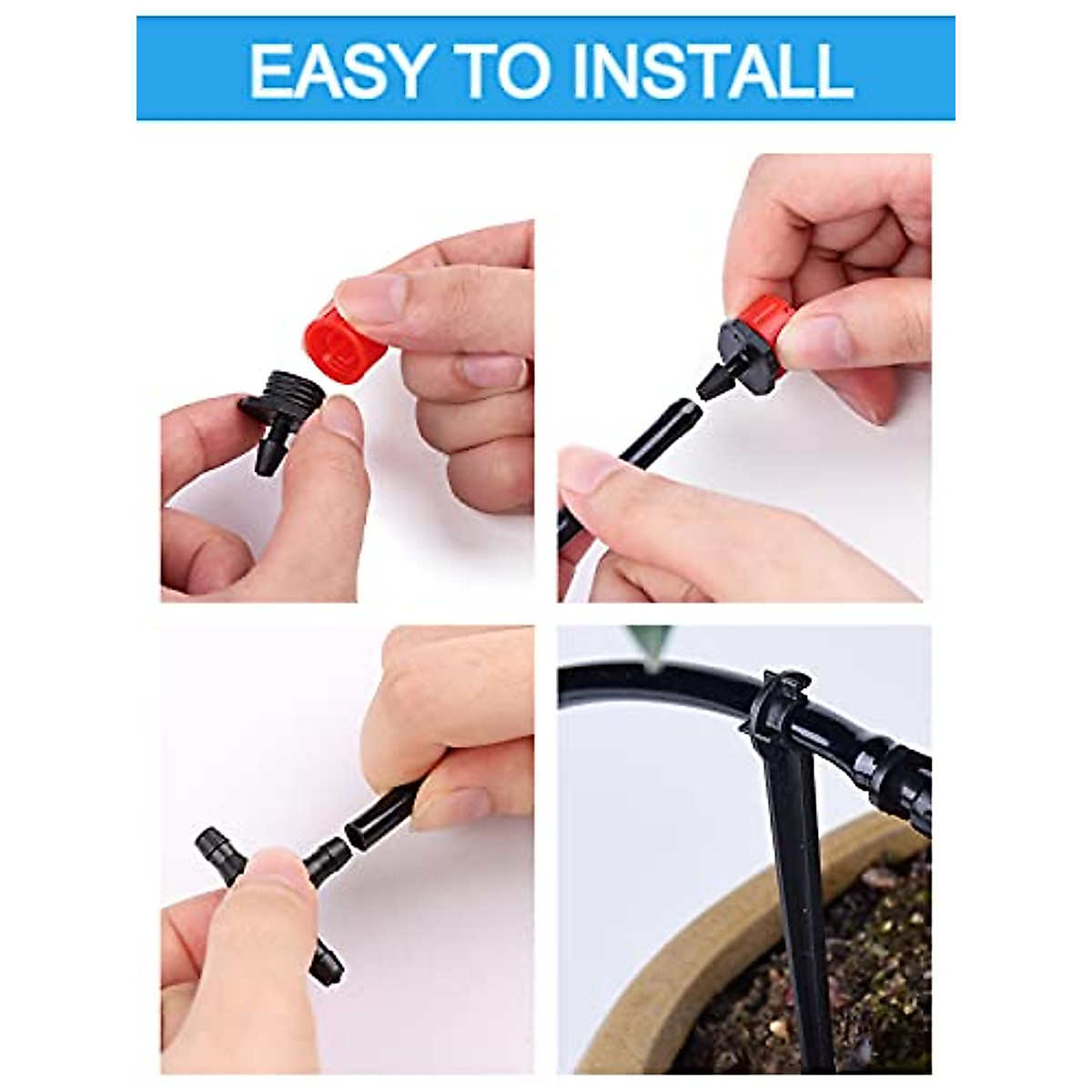 EASY TO INSTALL