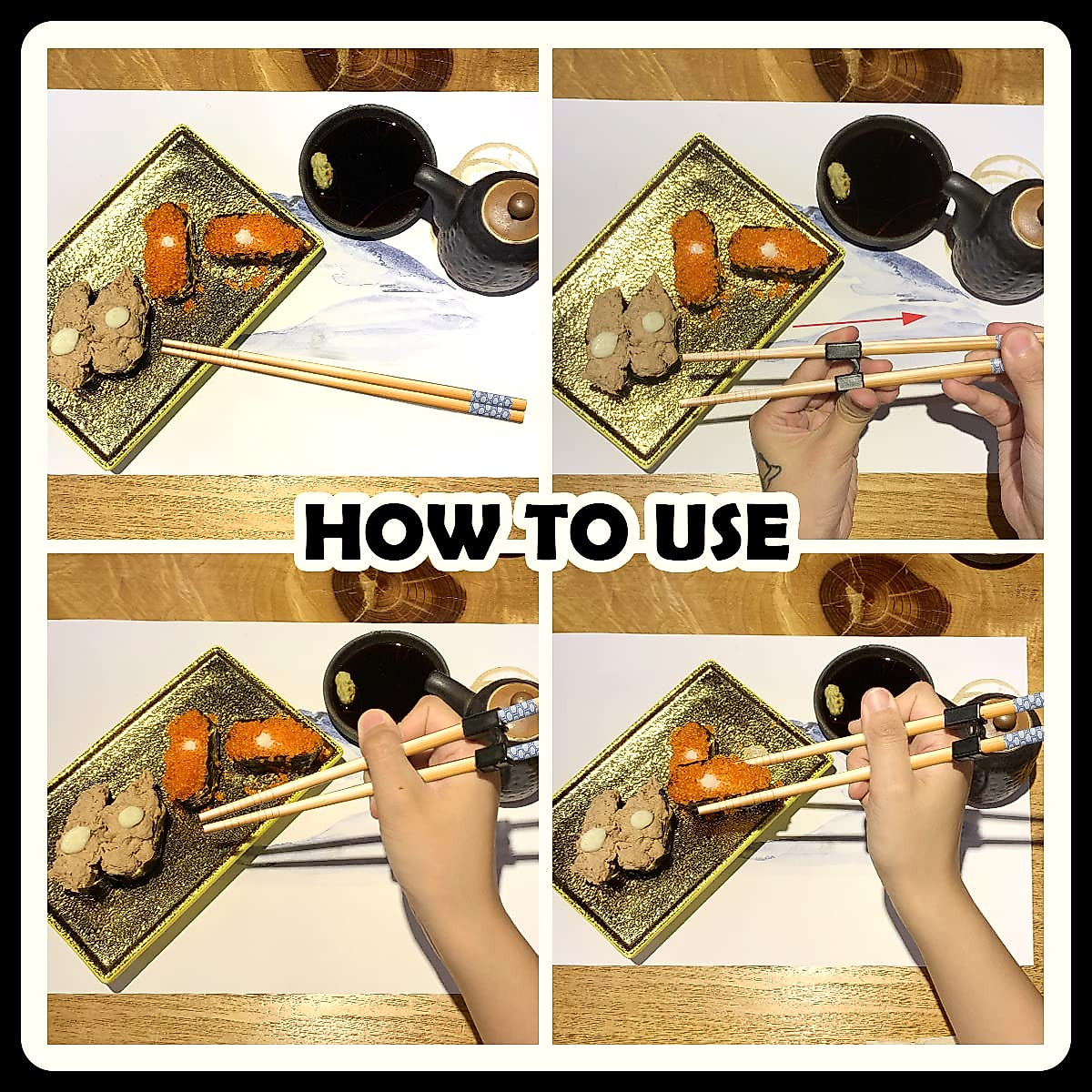 HOW TO USE