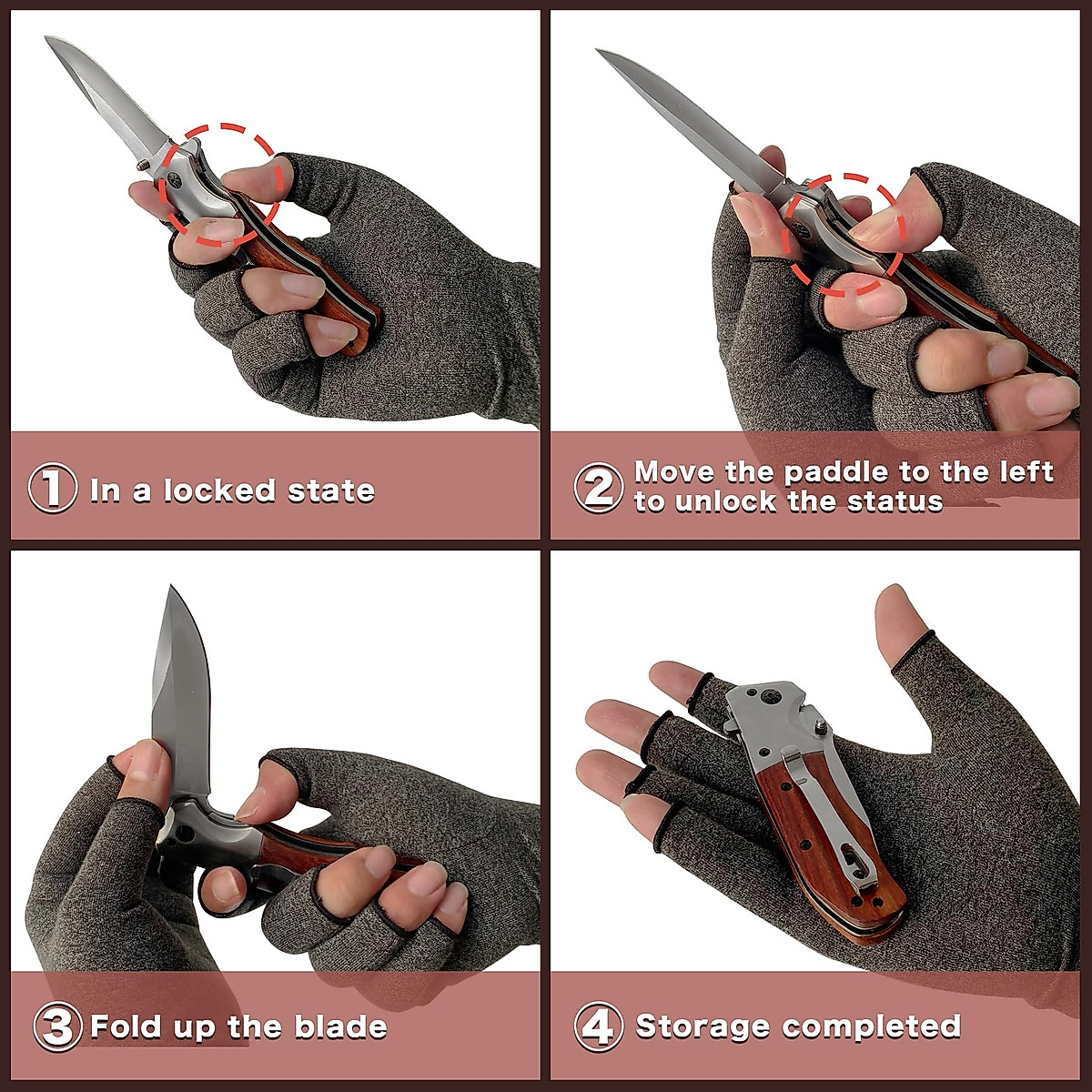 ① In a locked state

② Move the paddle to the left to unlock the status

③ Fold up the blade

④ Storage completed