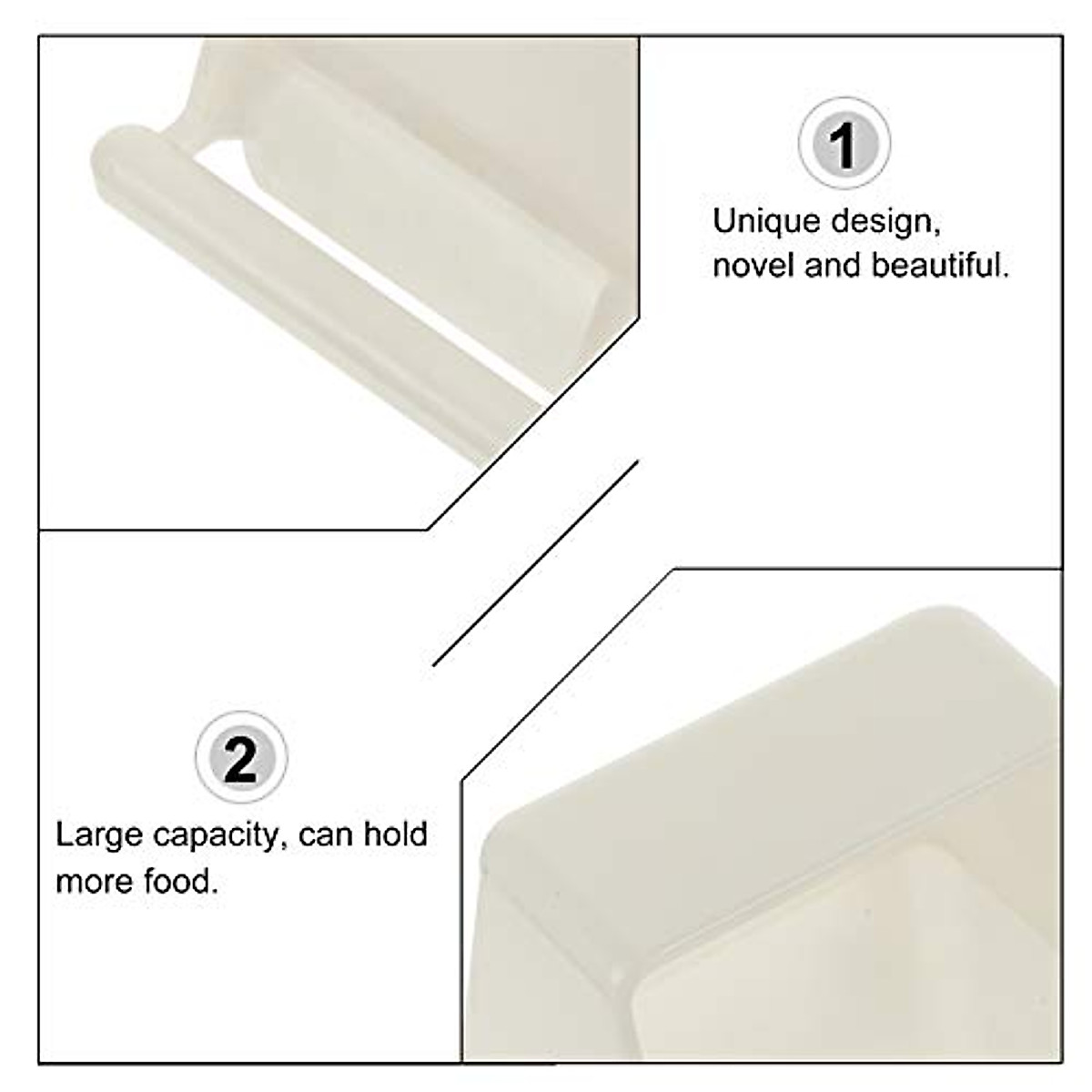 1

Unique design, novel and beautiful.

2

Large capacity, can hold more food.