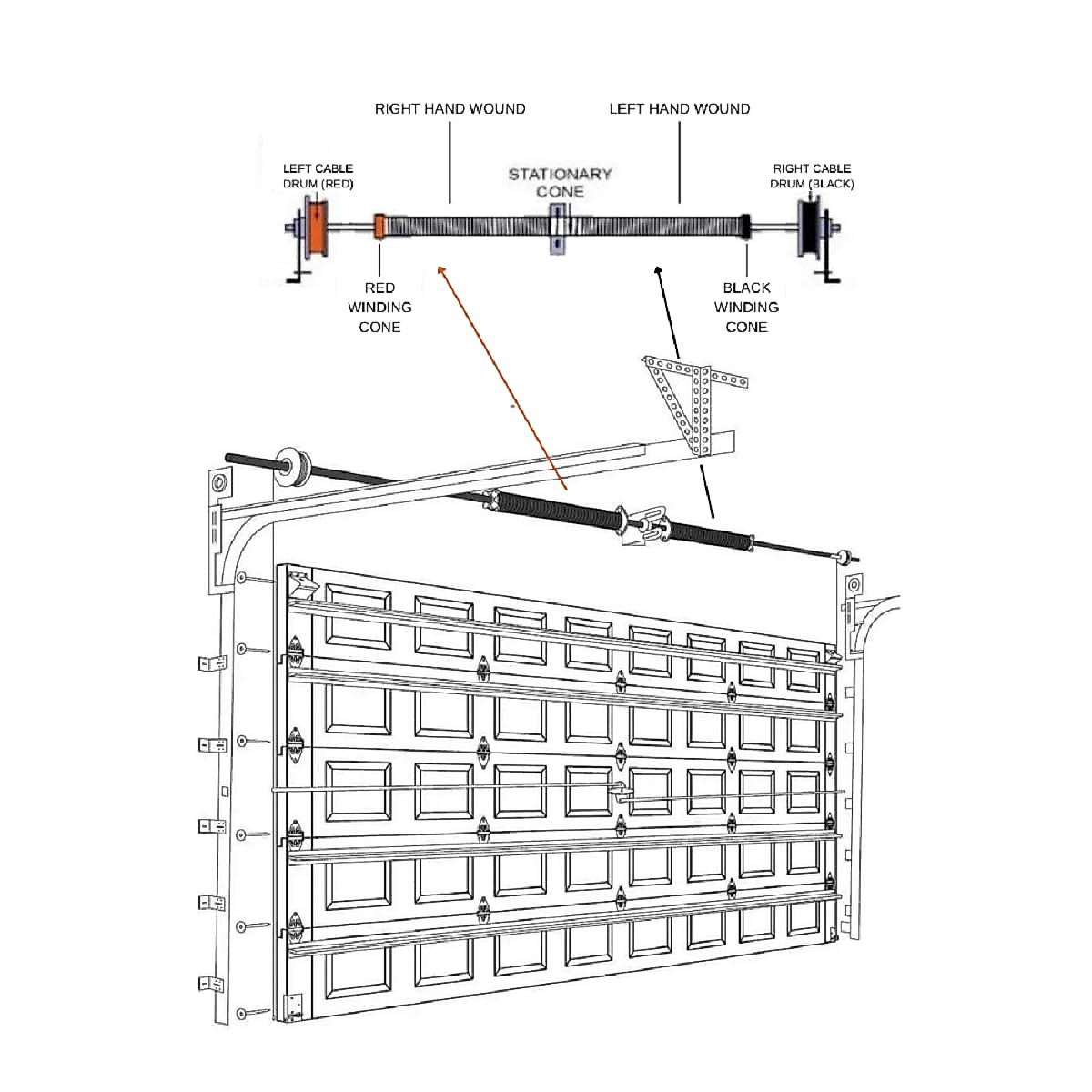 RIGHT HAND WOUND

LEFT HAND WOUND

LEFT CABLE DRUM (RED)

STATIONARY CONE

RIGHT CABLE DRUM (BLACK)

RED WINDING CONE

BLACK WINDING CONE