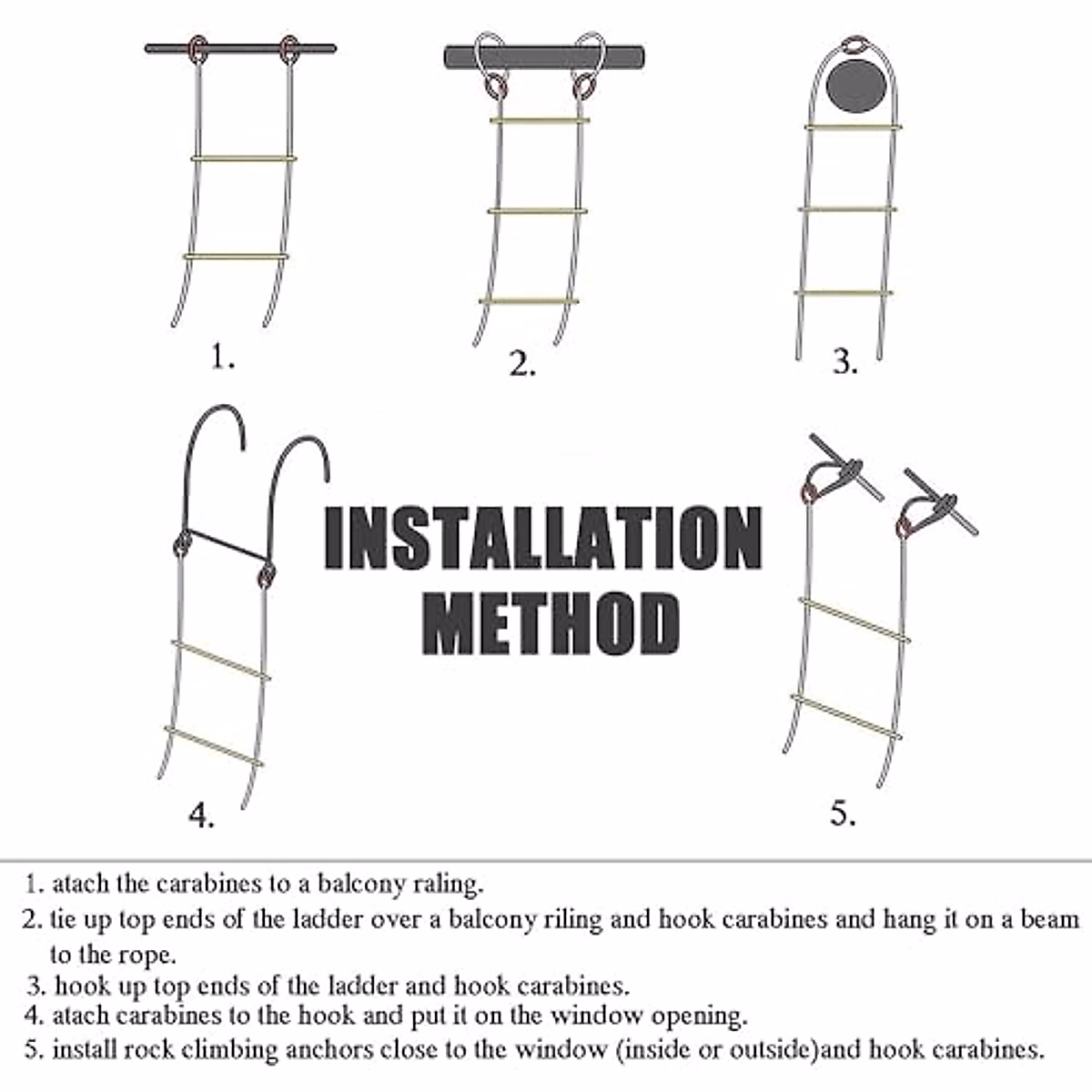 1.

2.

3.

4.

INSTALLATION METHOD

5.

1. atach the carabines to a balcony raling.
2. tie up top ends of the ladder over a balcony riling and hook carabines and hang it on a beam to the rope.
3. hook up top ends of the ladder and hook carabines.
4. atach carabines to the hook and put it on the window opening.
5. install rock climbing anchors close to the window (inside or outside)and hook carabines.