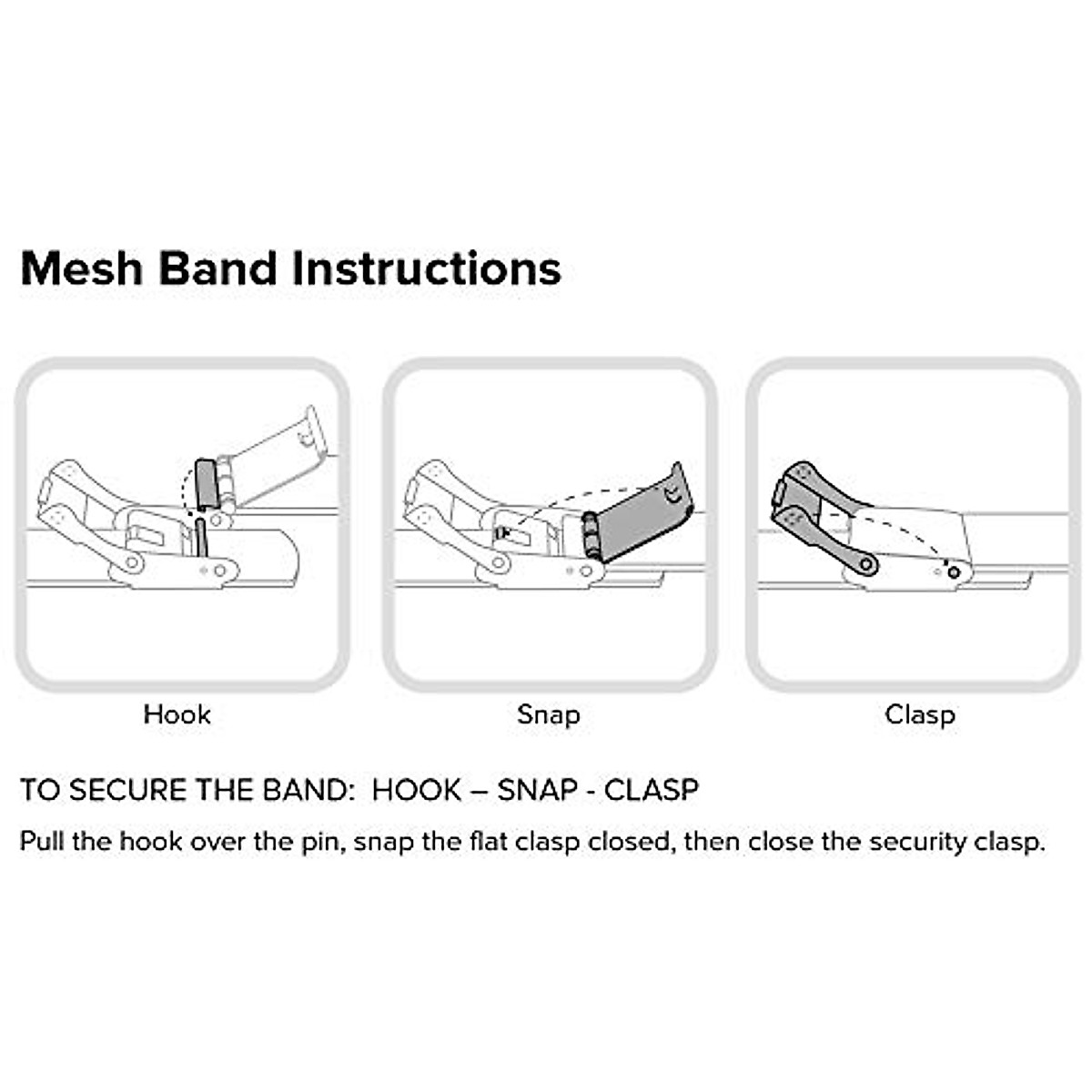 Mesh Band Instructions

Hook

Snap

Clasp

TO SECURE THE BAND: HOOK – SNAP - CLASP

Pull the hook over the pin, snap the flat clasp closed, then close the security clasp.