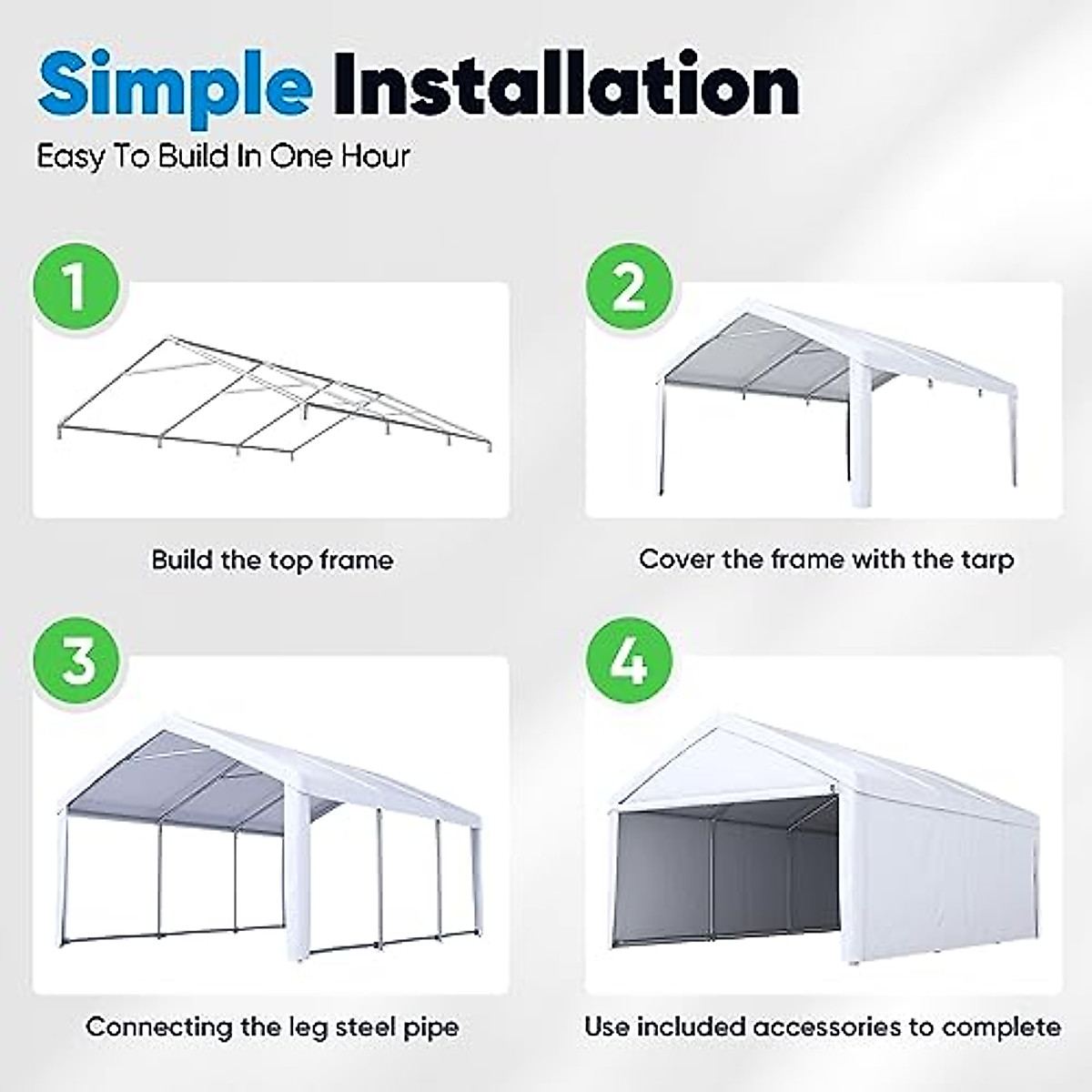 Simple Installation

Easy To Build In One Hour

1

Build the top frame

2

Cover the frame with the tarp

3

Connecting the leg steel pipe

4

Use included accessories to complete