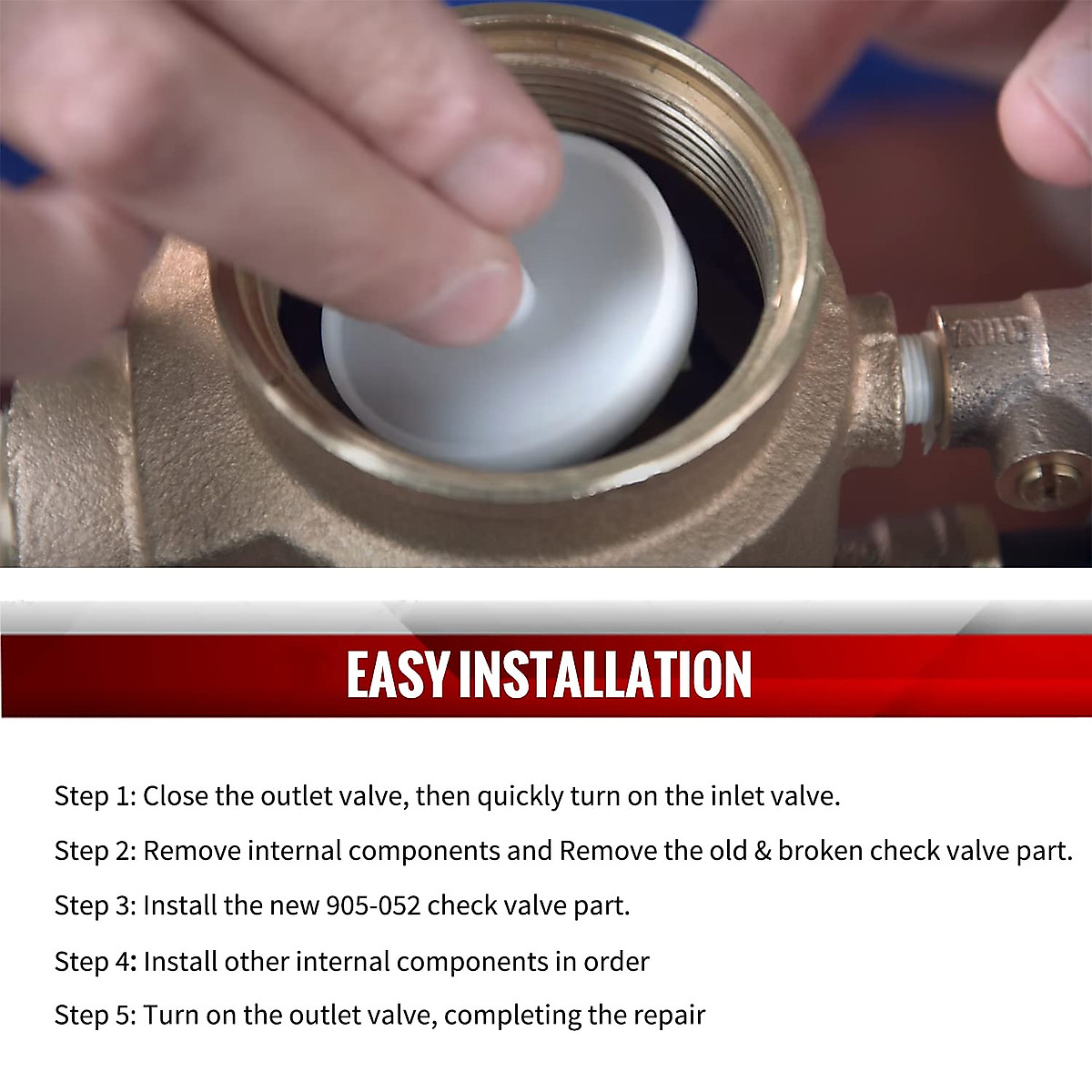 CHINA

EASY INSTALLATION

Step 1: Close the outlet valve, then quickly turn on the inlet valve.

Step 2: Remove internal components and Remove the old & broken check valve part.

Step 3: Install the new 905-052 check valve part.

Step 4: Install other internal components in order

Step 5: Turn on the outlet valve, completing the repair