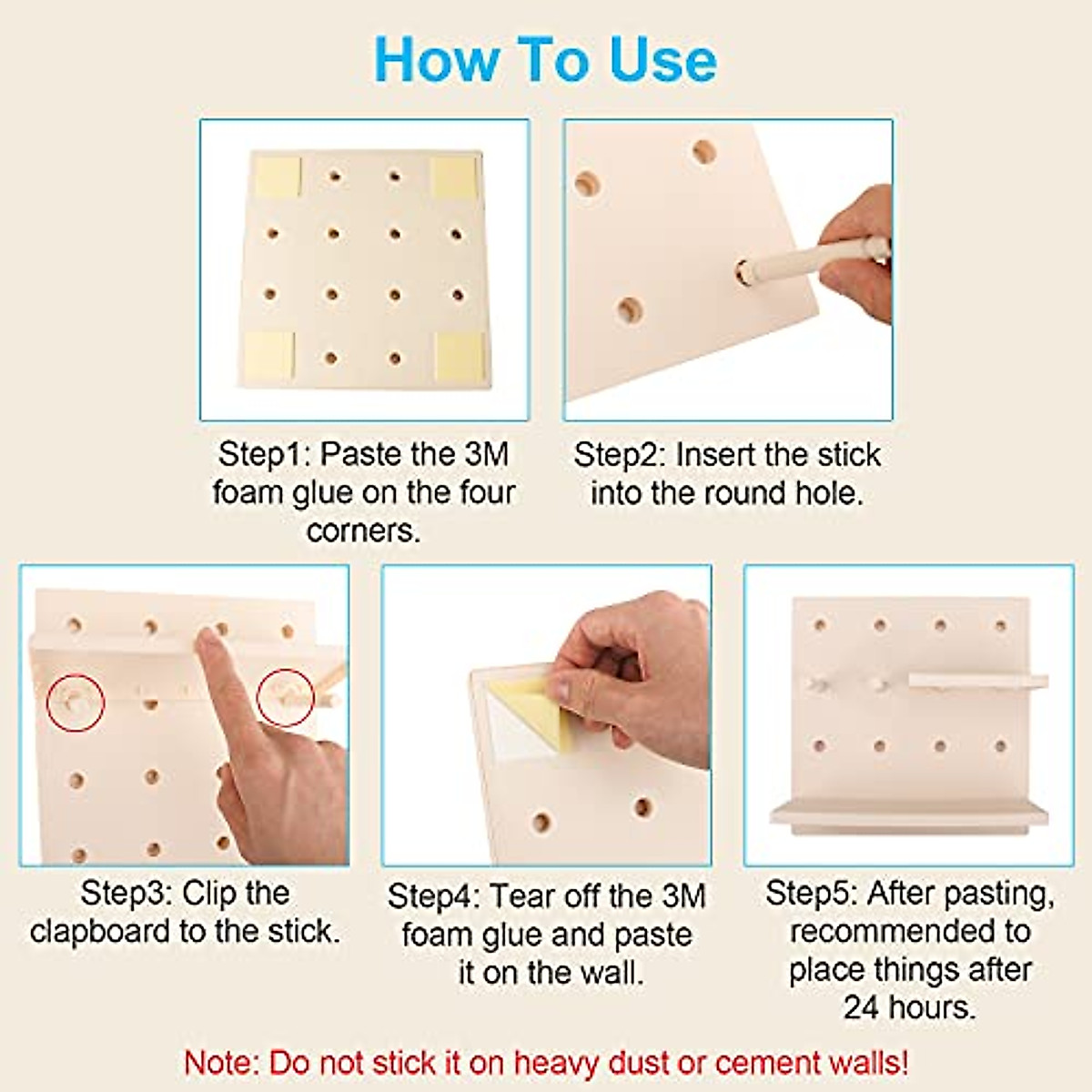 How To Use

Step1: Paste the 3M foam glue on the four corners.

Step2: Insert the stick into the round hole.

Step3: Clip the clapboard to the stick.

Step4: Tear off the 3M foam glue and paste it on the wall.

Step5: After pasting, recommended to place things after 24 hours.

Note: Do not stick it on heavy dust or cement walls!