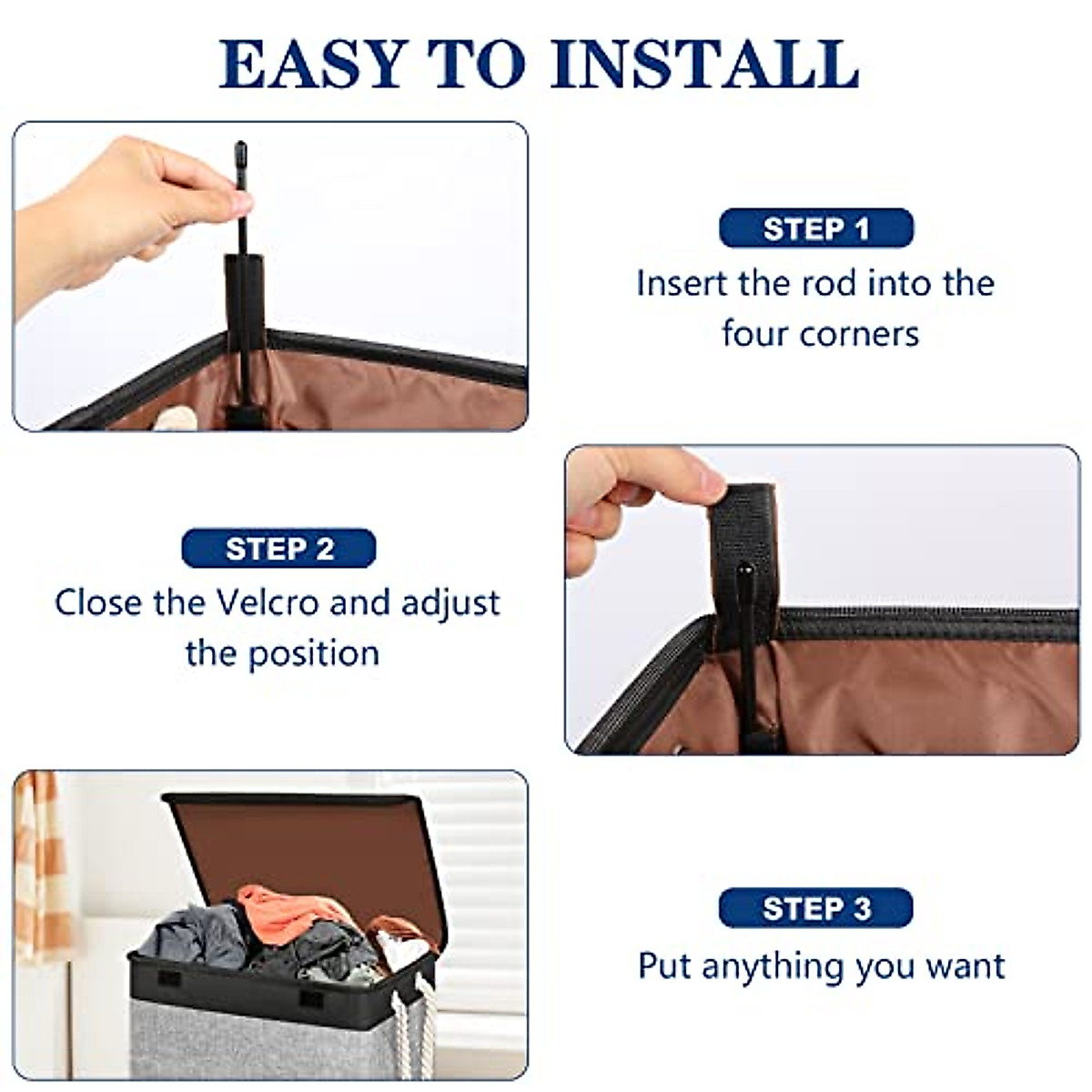 EASY TO INSTALL

STEP 1
Insert the rod into the four corners

STEP 2
Close the Velcro and adjust the position

STEP 3
Put anything you want