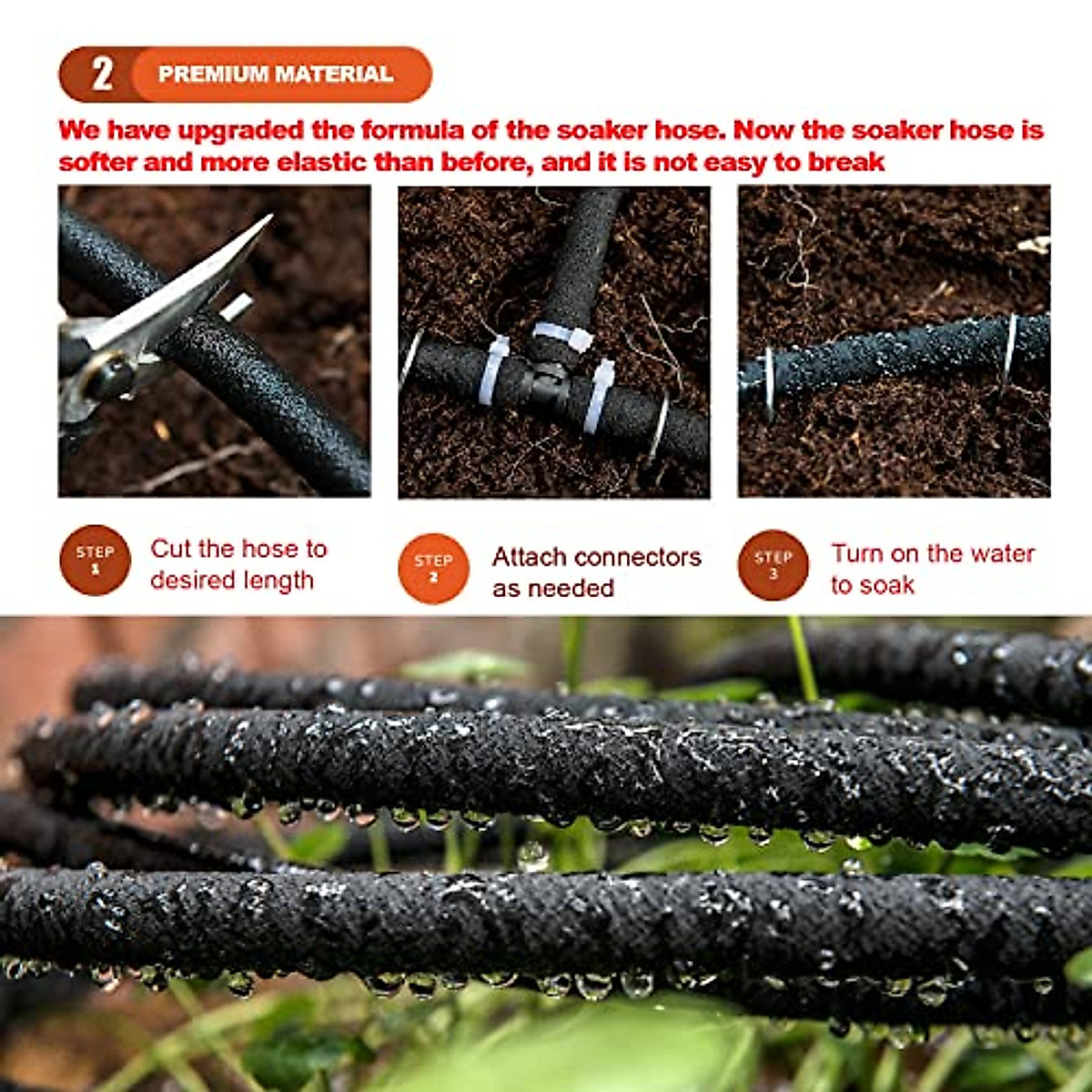 2 PREMIUM MATERIAL

We have upgraded the formula of the soaker hose. Now the soaker hose is softer and more elastic than before, and it is not easy to break

STEP 1 Cut the hose to desired length

STEP 2 Attach connectors as needed

STEP 3 Turn on the water to soak