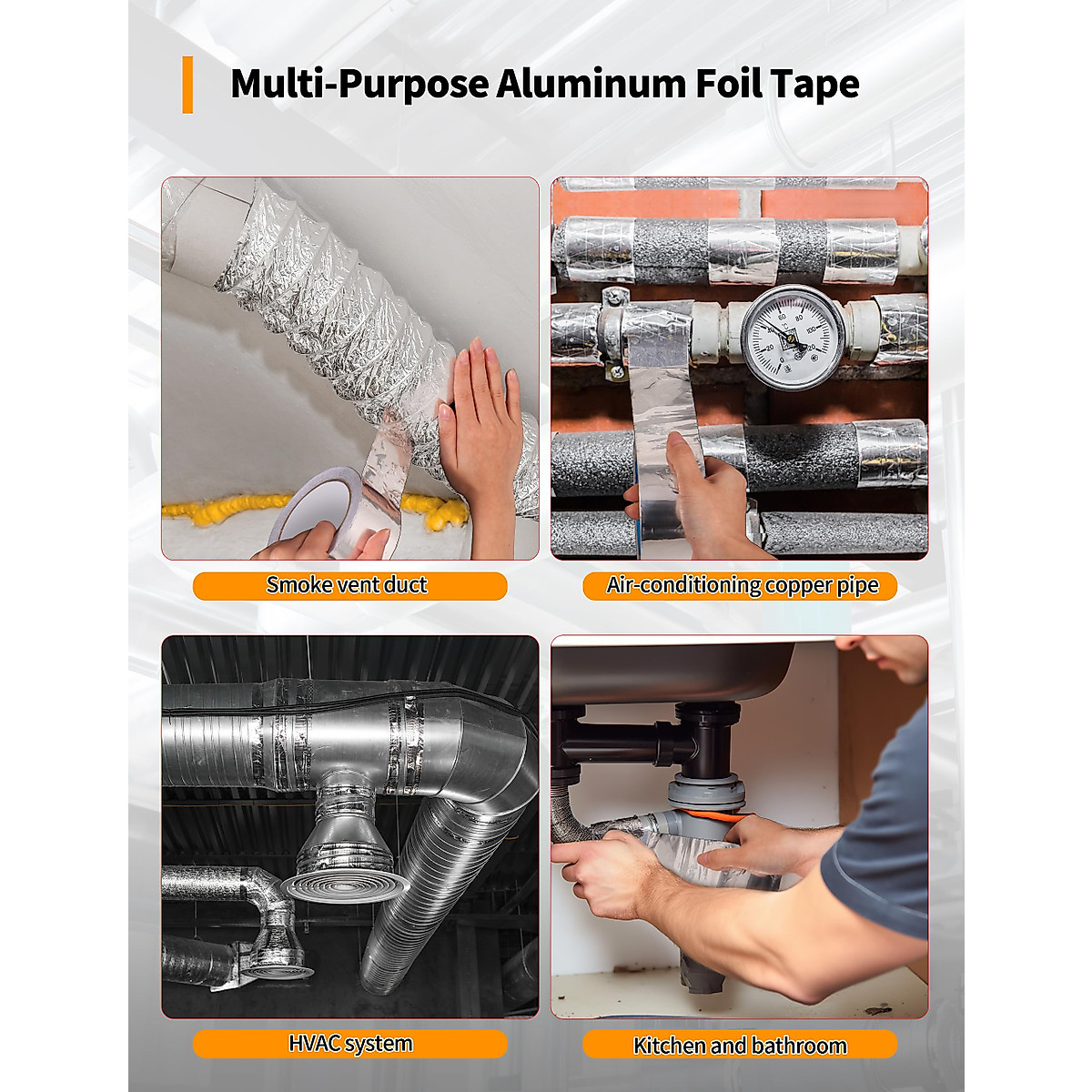 Multi-Purpose Aluminum Foil Tape

Smoke vent duct

Air-conditioning copper pipe

HVAC system

Kitchen and bathroom