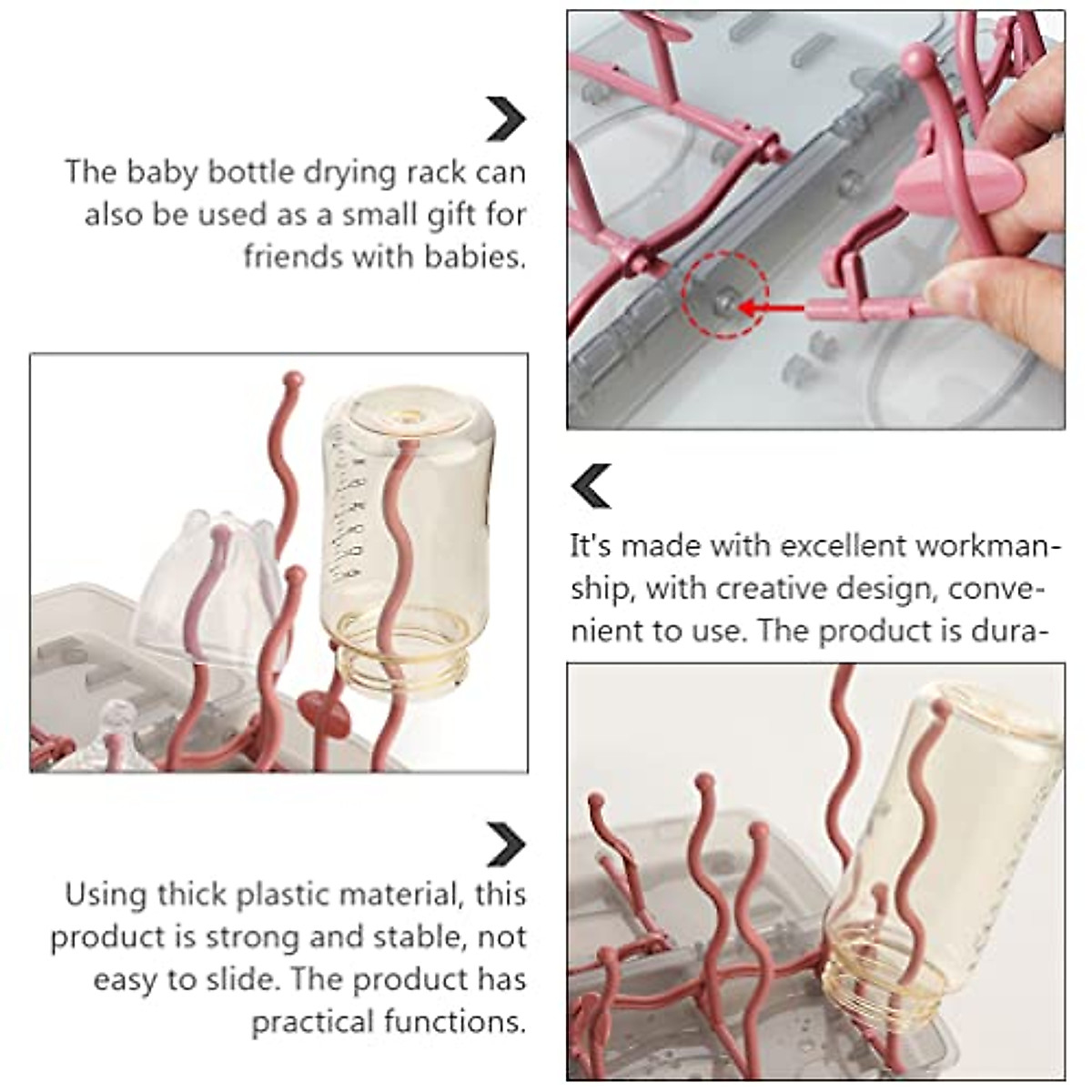 The baby bottle drying rack can also be used as a small gift for friends with babies.

It's made with excellent workmanship, with creative design, convenient to use. The product is dura-

Using thick plastic material, this product is strong and stable, not easy to slide. The product has practical functions.