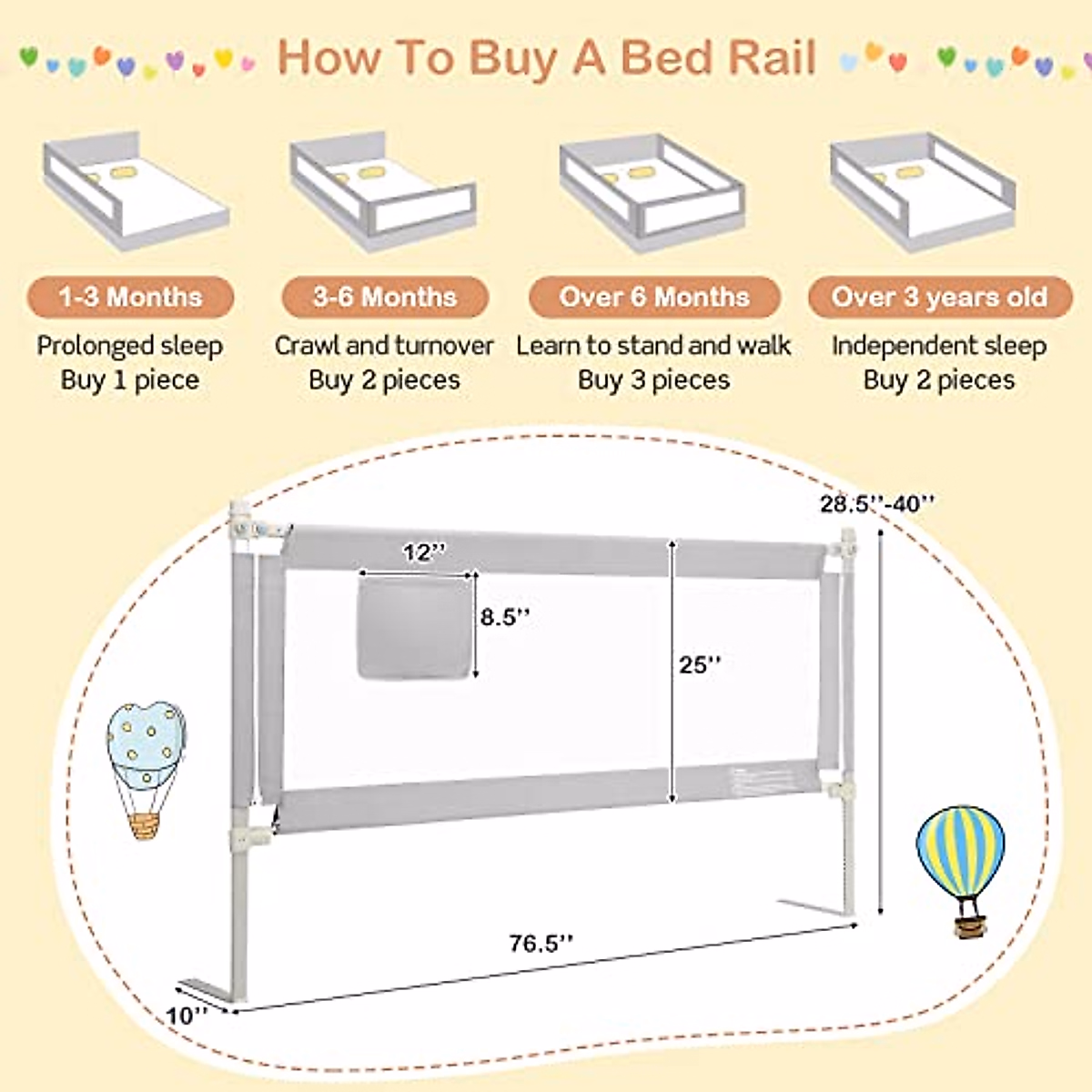 How To Buy A Bed Rail

1-3 Months
Prolonged sleep
Buy 1 piece

3-6 Months
Crawl and turnover
Buy 2 pieces

Over 6 Months
Learn to stand and walk
Buy 3 pieces

Over 3 years old
Independent sleep
Buy 2 pieces

28.5''-40''

12''

8.5''

25''

76.5''

10''