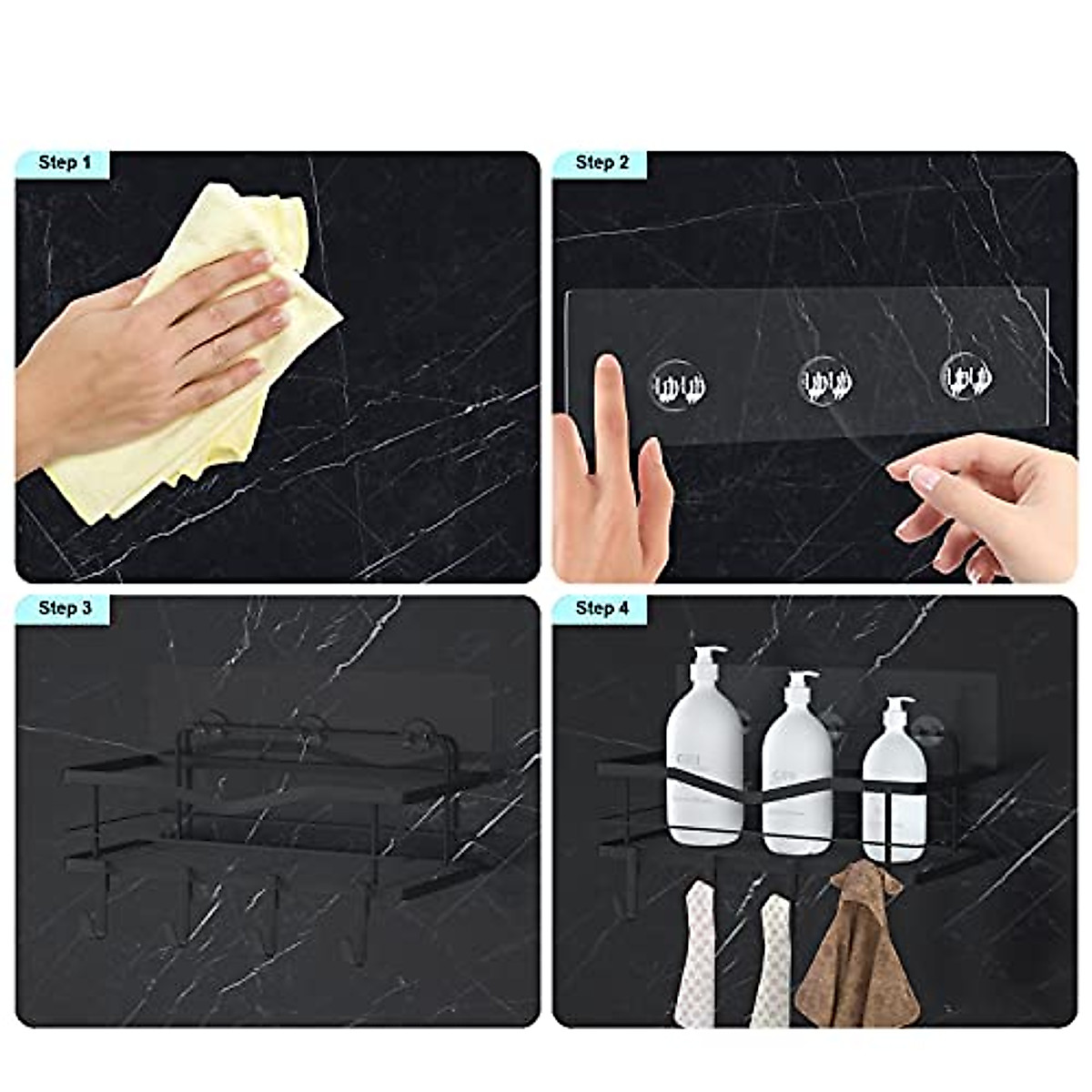 Step 1

Step 2

Step 3

Step 4