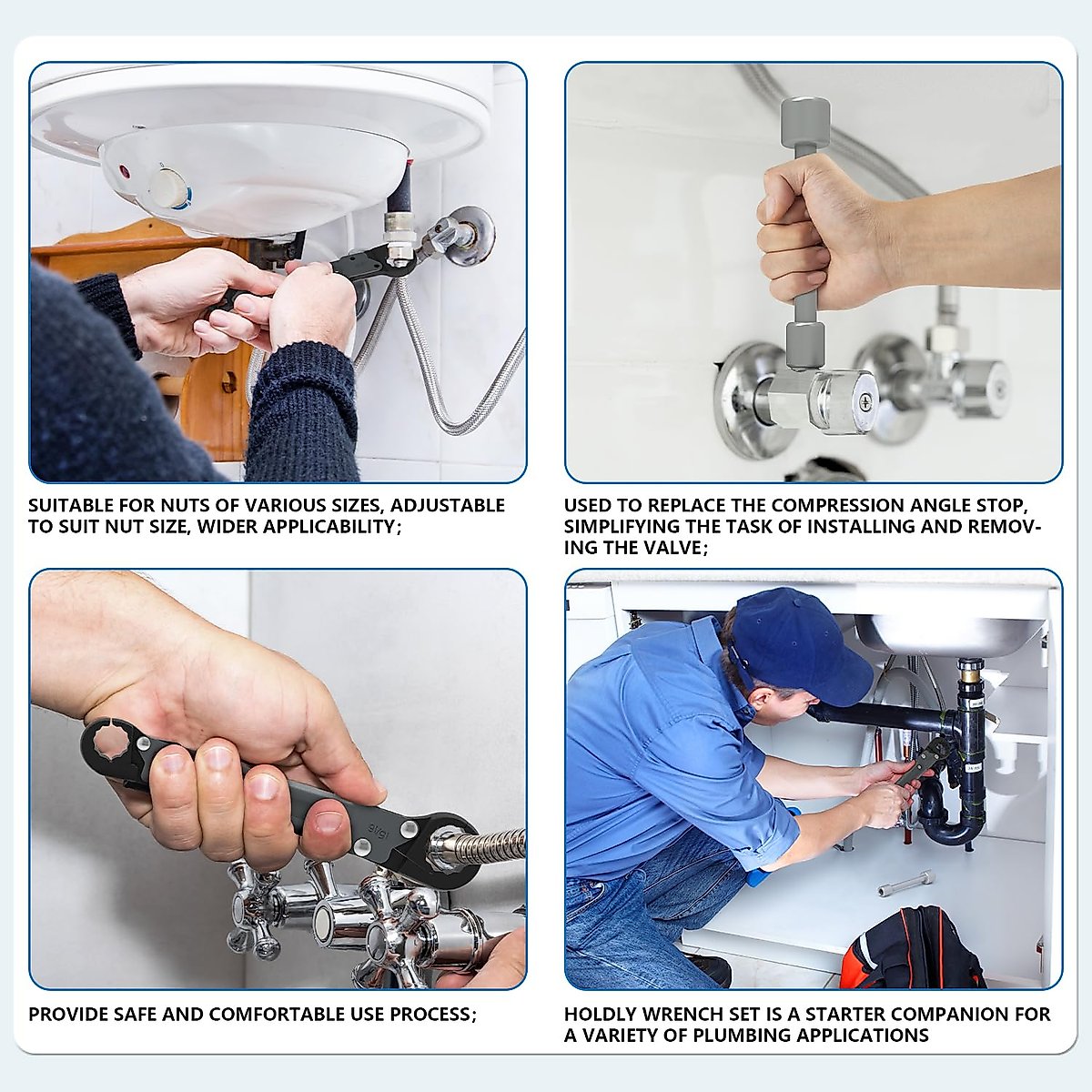 SUITABLE FOR NUTS OF VARIOUS SIZES, ADJUSTABLE TO SUIT NUT SIZE, WIDER APPLICABILITY;

USED TO REPLACE THE COMPRESSION ANGLE STOP, SIMPLIFYING THE TASK OF INSTALLING AND REMOVING THE VALVE;

PROVIDE SAFE AND COMFORTABLE USE PROCESS;

HOLDLY WRENCH SET IS A STARTER COMPANION FOR A VARIETY OF PLUMBING APPLICATIONS