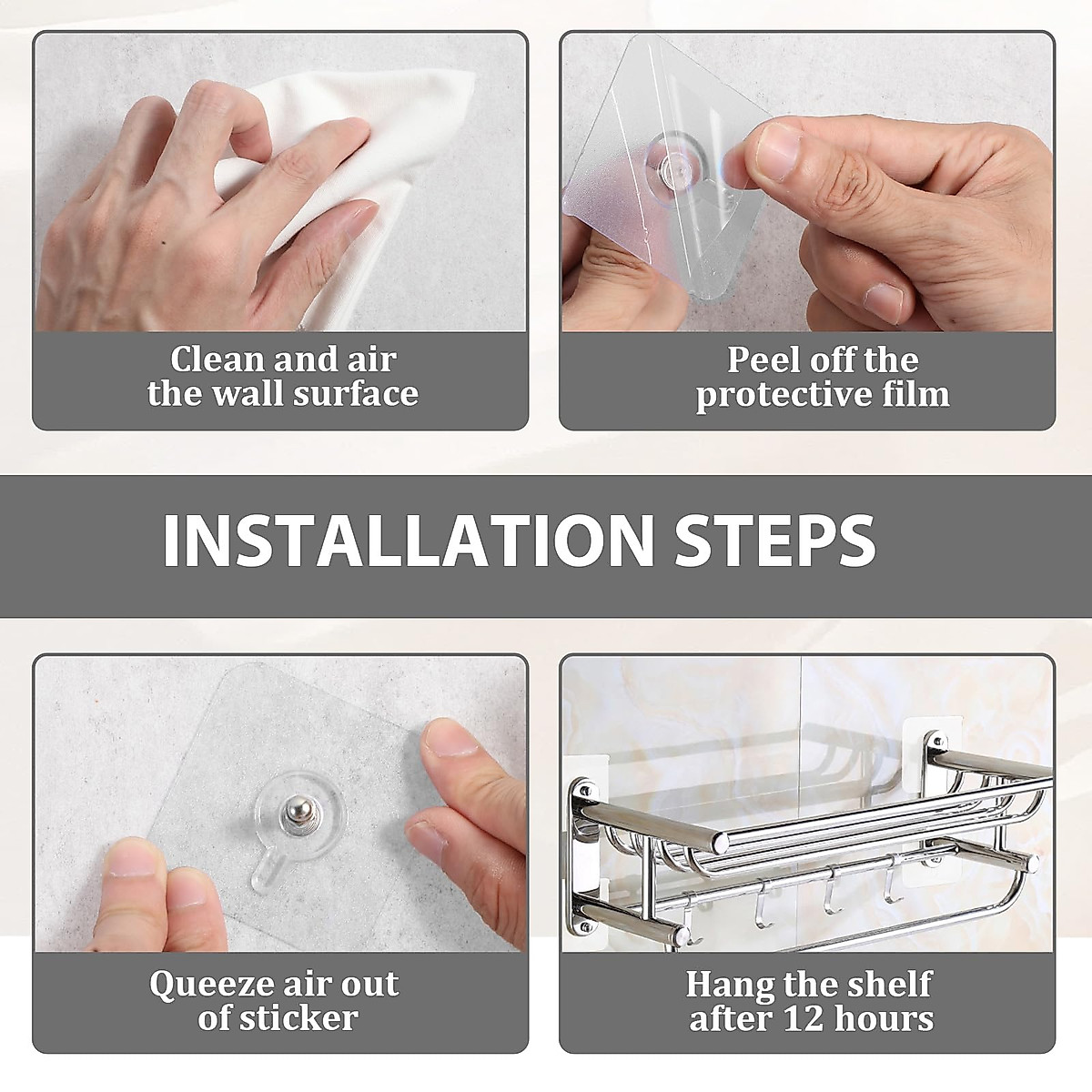 Clean and air the wall surface

Peel off the protective film

INSTALLATION STEPS

Queeze air out of sticker

Hang the shelf after 12 hours