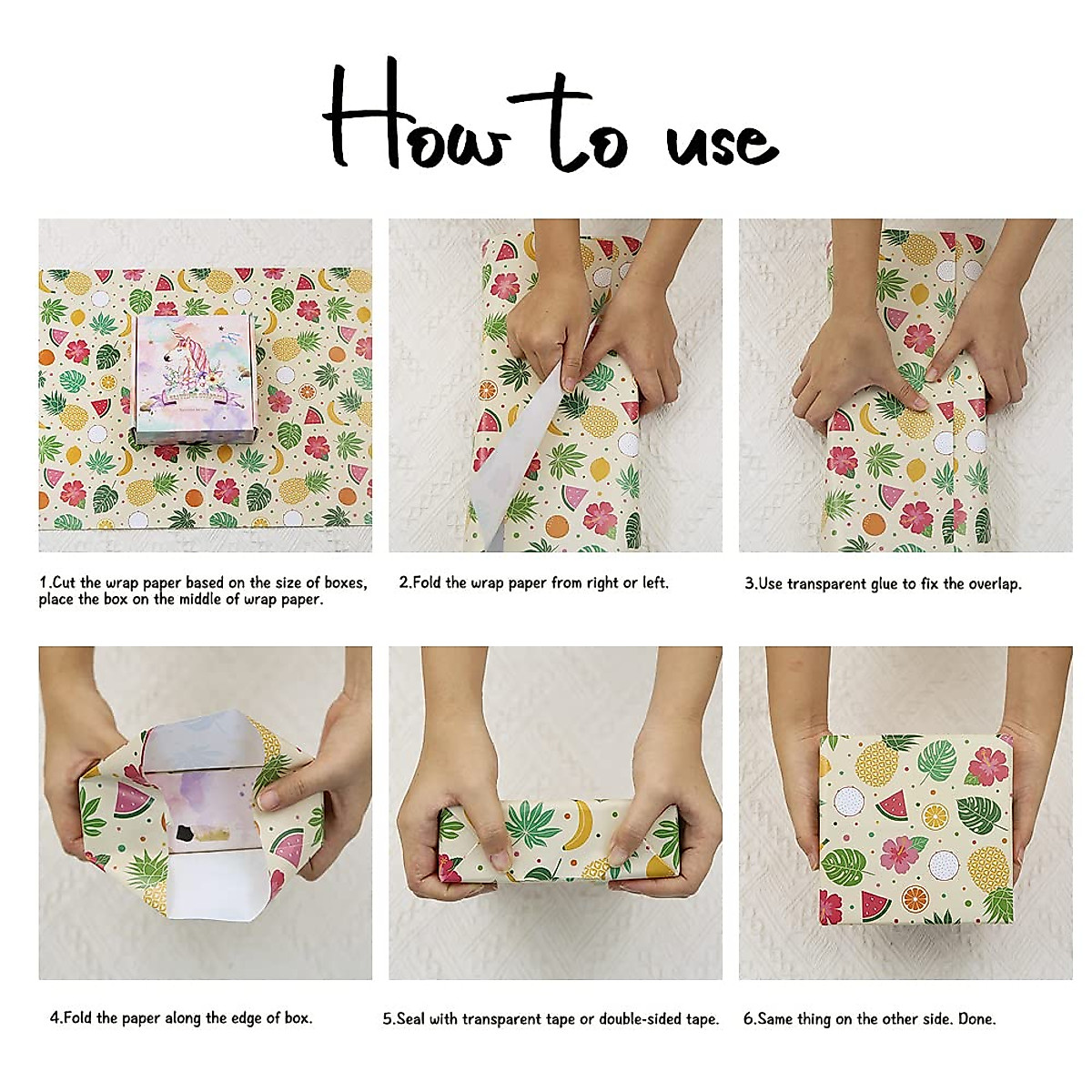 How to use

1.Cut the wrap paper based on the size of boxes, place the box on the middle of wrap paper.

2.Fold the wrap paper from right or left.

3.Use transparent glue to fix the overlap.

4.Fold the paper along the edge of box.

5.Seal with transparent tape or double-sided tape.

6.Same thing on the other side. Done.